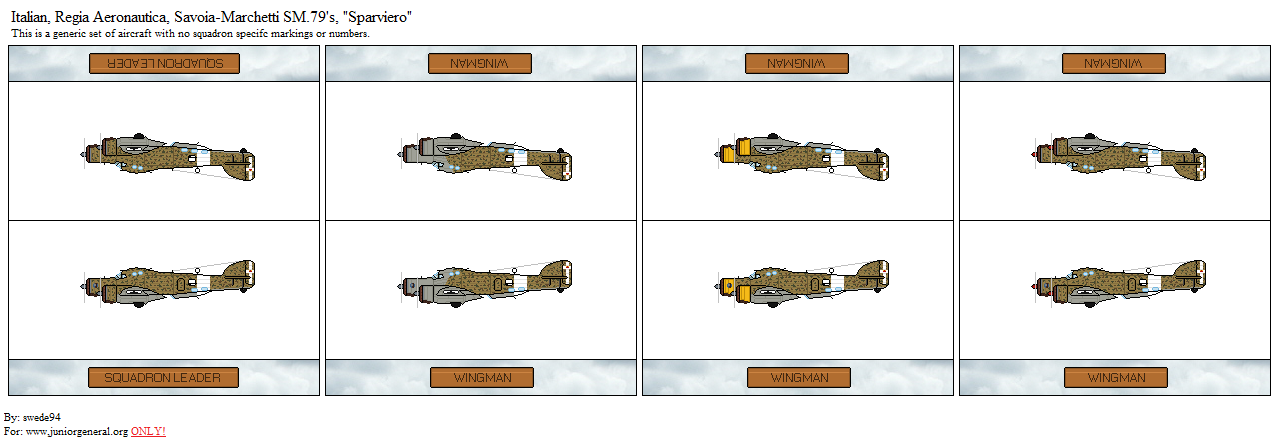 Italian, Regia Aeronautica, Savoia-Marchetti SM.79's, "Sparviero"
This is a generic set of aircraft with no squadron specifc markings or numbers.

SQUADRON LEADER

WINGMAN

WINGMAN

WINGMAN

SQUADRON LEADER

WINGMAN

WINGMAN

WINGMAN

By: swede94
For: www.juniorgeneral.org ONLY!