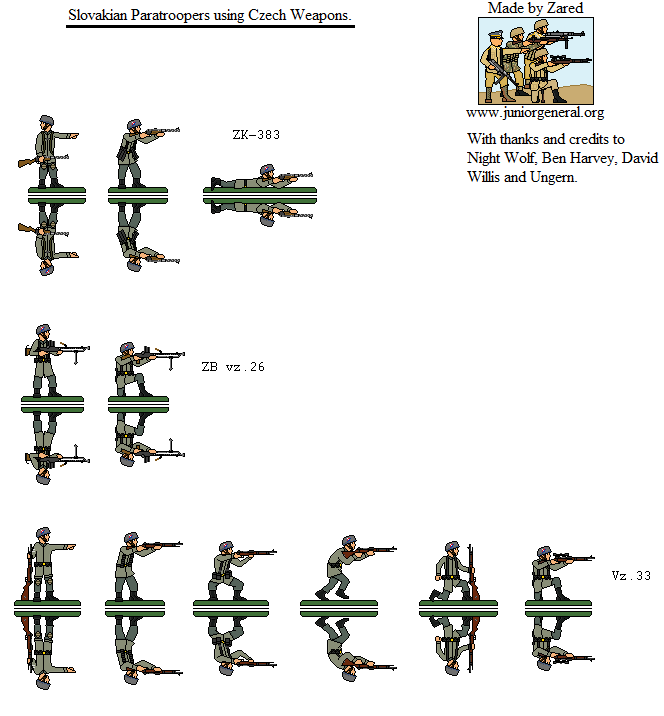 Slovakian Paratroopers using Czech Weapons.

Made by Zared

www.juniorgeneral.org

With thanks and credits to Night Wolf, Ben Harvey, David Willis and Ungern.

ZK-383

ZB vz.26

Vz.33