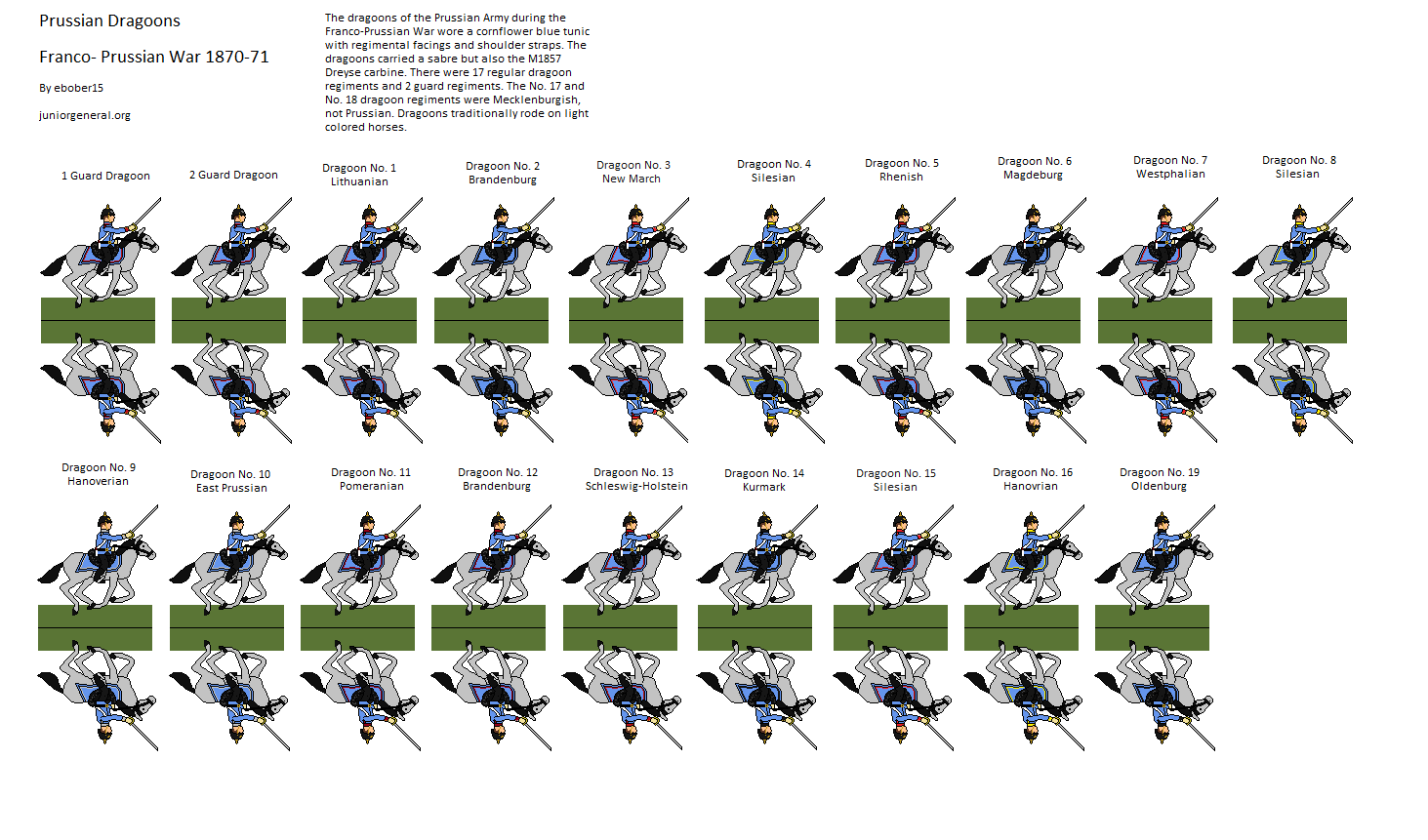 Prussian Dragoons

Franco- Prussian War 1870-71

By ebober15

juniorgeneral.org

The dragoons of the Prussian Army during the Franco-Prussian War wore a cornflower blue tunic with regimental facings and shoulder straps. The dragoons carried a sabre but also the M1857 Dreyse carbine. There were 17 regular dragoon regiments and 2 guard regiments. The No. 17 and No. 18 dragoon regiments were Mecklenburgish, not Prussian. Dragoons traditionally rode on light colored horses.

1 Guard Dragoon

2 Guard Dragoon

Dragoon No. 1 Lithuanian

Dragoon No. 2 Brandenburg

Dragoon No. 3 New March

Dragoon No. 4 Silesian

Dragoon No. 5 Rhenish

Dragoon No. 6 Magdeburg

Dragoon No. 7 Westphalian

Dragoon No. 8 Silesian

Dragoon No. 9 Hanoverian

Dragoon No. 10 East Prussian

Dragoon No. 11 Pomeranian

Dragoon No. 12 Brandenburg

Dragoon No. 13 Schleswig-Holstein

Dragoon No. 14 Kurmark

Dragoon No. 15 Silesian

Dragoon No. 16 Hanovrian

Dragoon No. 19 Oldenburg