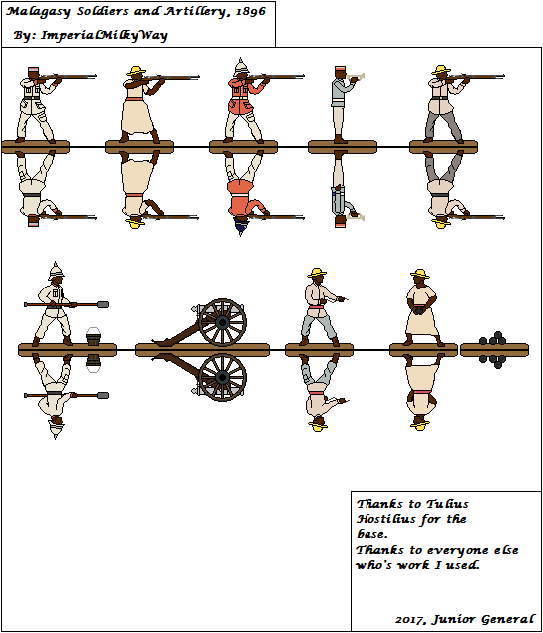 Malagasy Soldiers and Artillery, 1896
By: ImperialMilkyWay

Thanks to Tulius Hostilius for the base.
Thanks to everyone else who's work I used.

2017, Junior General