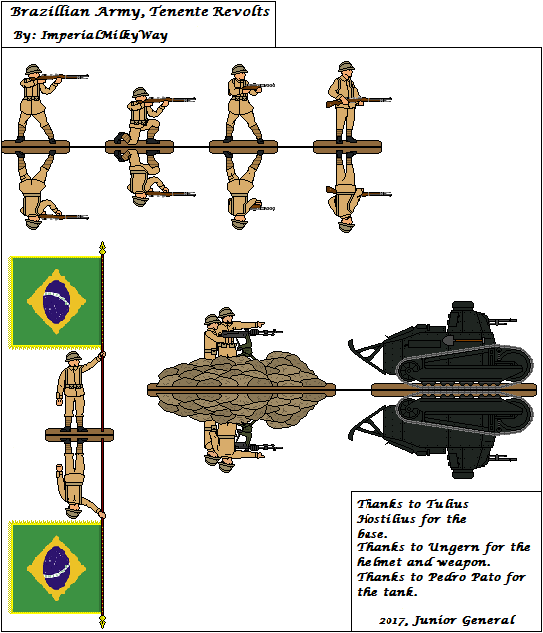 Brazillian Army, Tenente Revolts
By: ImperialMilkyWay

Thanks to Tulius Hostilius for the base.
Thanks to Ungern for the helmet and weapon.
Thanks to Pedro Pato for the tank.

2017, Junior General