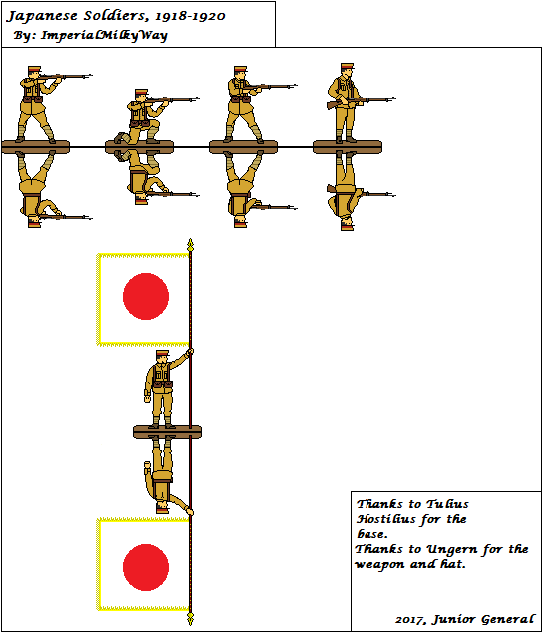 Japanese Soldiers, 1918-1920
By: ImperialMilkyWay

Thanks to Tulius Hostilius for the base.
Thanks to Ungern for the weapon and hat.

2017, Junior General