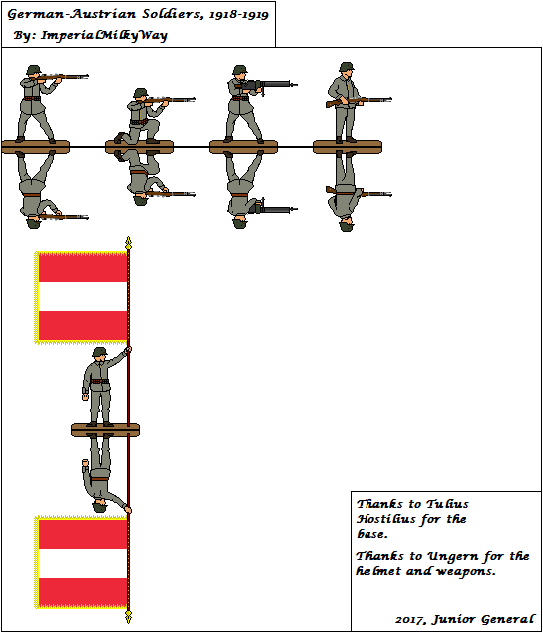 German-Austrian Soldiers, 1918-1919
By: ImperialMilkyWay

Thanks to Tulius Hostilius for the base.

Thanks to Ungern for the helmet and weapons.

2017, Junior General