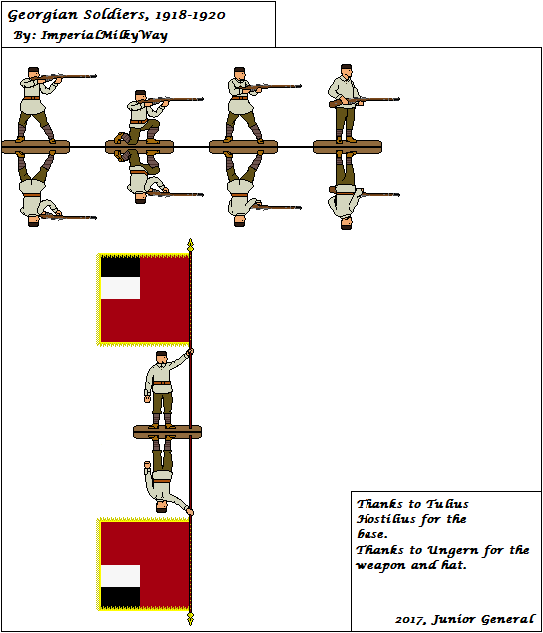 Georgian Soldiers, 1918-1920
By: ImperialMilkyWay

Thanks to Tulius Hostilius for the base.
Thanks to Ungern for the weapon and hat.

2017, Junior General