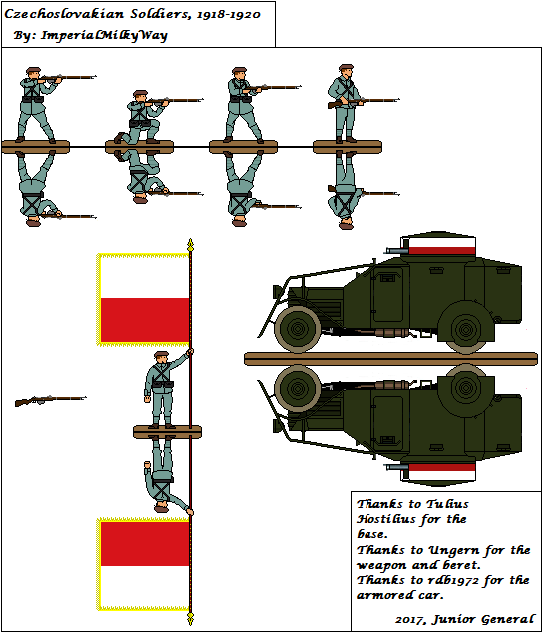 Czechoslovakian Soldiers, 1918-1920
By: ImperialMilkyWay

Thanks to Tulius Hostilius for the base.
Thanks to Ungern for the weapon and beret.
Thanks to rdb1972 for the armored car.

2017, Junior General