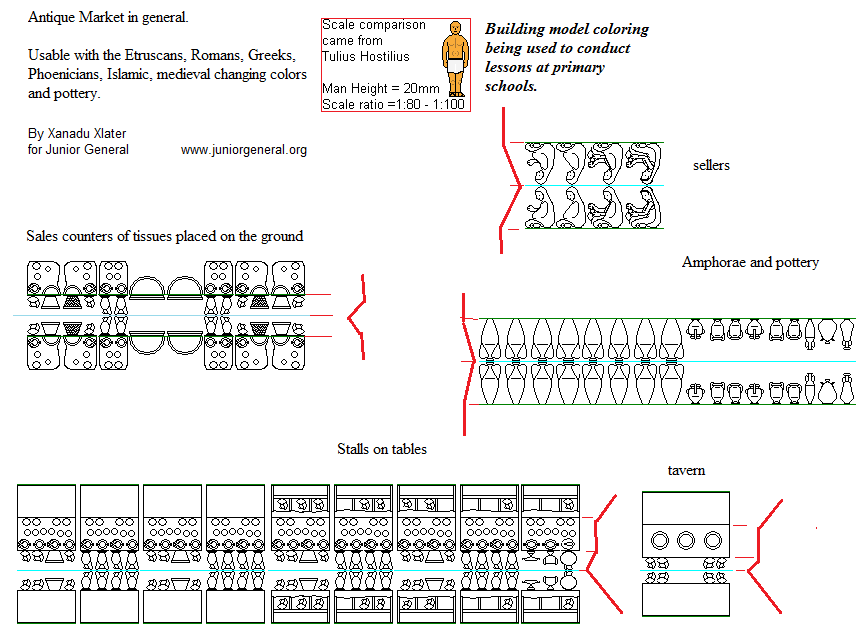 Antique Market in general.

Usable with the Etruscans, Romans, Greeks, Phoenicians, Islamic, medieval changing colors and pottery.

By Xanadu Xlater
for Junior General

www.juniorgeneral.org

Scale comparison came from Tulius Hostilius

Man Height = 20mm
Scale ratio =1:80 - 1:100

Building model coloring being used to conduct lessons at primary schools.

sellers

Sales counters of tissues placed on the ground

Amphorae and pottery

Stalls on tables

tavern