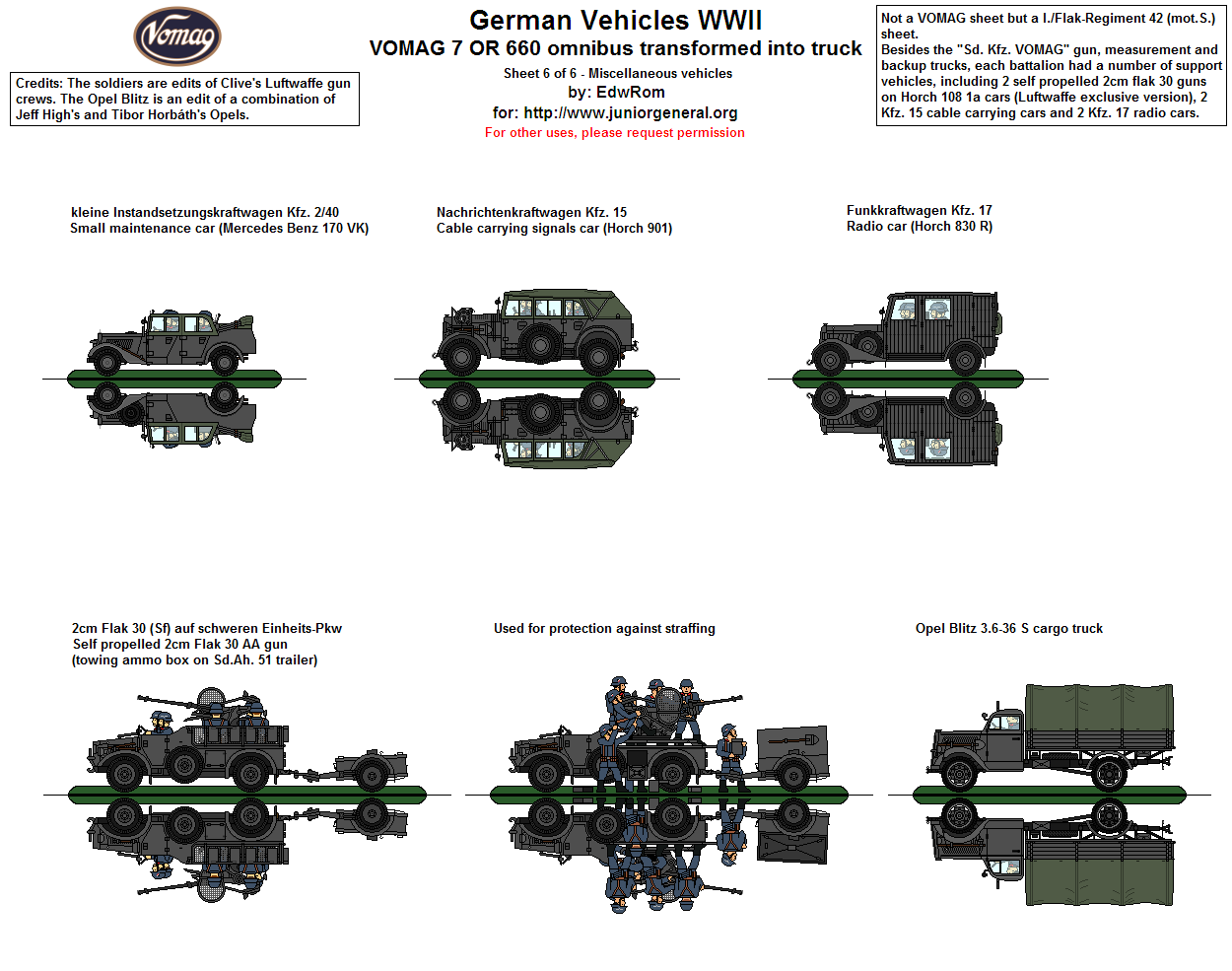 Vomag

Credits: The soldiers are edits of Clive's Luftwaffe gun crews. The Opel Blitz is an edit of a combination of Jeff High's and Tibor Horbáth's Opels.

German Vehicles WWII
VOMAG 7 OR 660 omnibus transformed into truck
Sheet 6 of 6 - Miscellaneous vehicles
by: EdwRom
for: http://www.juniorgeneral.org
For other uses, please request permission

Not a VOMAG sheet but a I./Flak-Regiment 42 (mot.S.) sheet.
Besides the "Sd. Kfz. VOMAG" gun, measurement and backup trucks, each battalion had a number of support vehicles, including 2 self propelled 2cm flak 30 guns on Horch 108 1a cars (Luftwaffe exclusive version), 2 Kfz. 15 cable carrying cars and 2 Kfz. 17 radio cars.

kleine Instandsetzungskraftwagen Kfz. 2/40
Small maintenance car (Mercedes Benz 170 VK)

Nachrichtenkraftwagen Kfz. 15
Cable carrying signals car (Horch 901)

Funkkraftwagen Kfz. 17
Radio car (Horch 830 R)

2cm Flak 30 (Sf) auf schweren Einheits-Pkw
Self propelled 2cm Flak 30 AA gun
(towing ammo box on Sd.Ah. 51 trailer)

Used for protection against straffing

Opel Blitz 3.6-36 S cargo truck