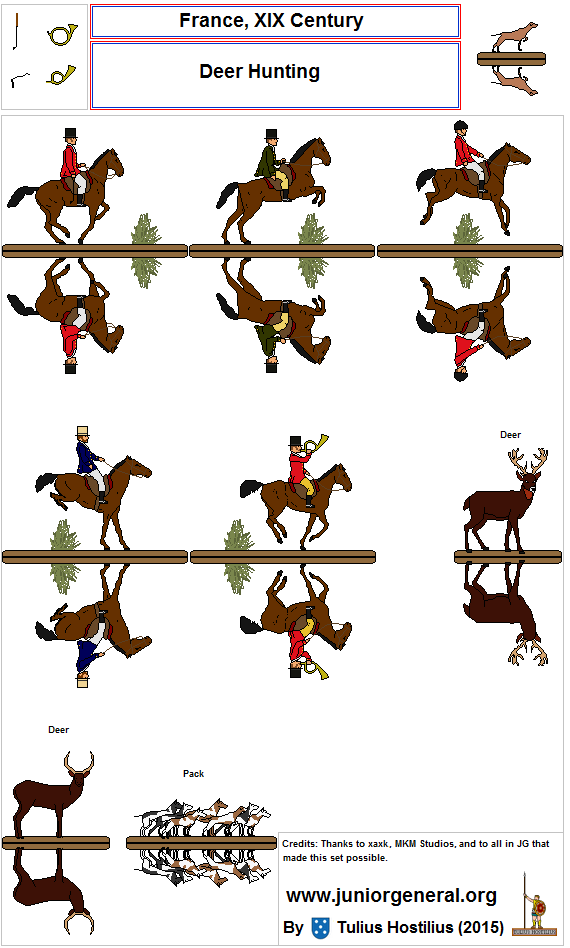 France, XIX Century

Deer Hunting

Deer

Deer

Pack

Credits: Thanks to xaxk, MKM Studios, and to all in JG that made this set possible.

www.juniorgeneral.org

By Tulius Hostilius (2015)