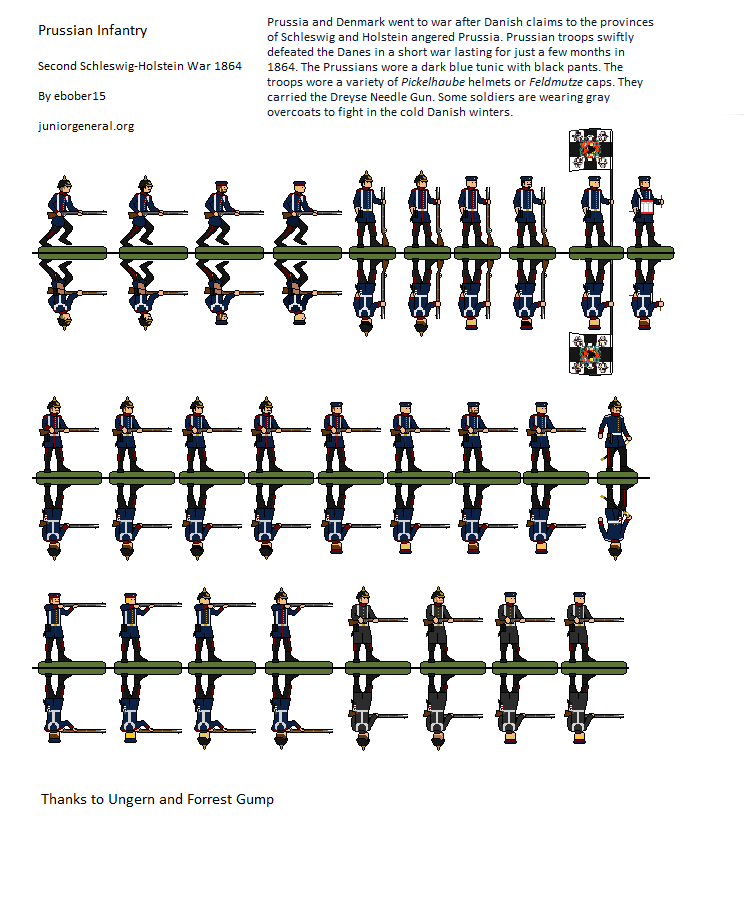 Prussian Infantry

Second Schleswig-Holstein War 1864

By ebober15

juniorgeneral.org

Prussia and Denmark went to war after Danish claims to the provinces of Schleswig and Holstein angered Prussia. Prussian troops swiftly defeated the Danes in a short war lasting for just a few months in 1864. The Prussians wore a dark blue tunic with black pants. The troops wore a variety of Pickelhaube helmets or Feldmutze caps. They carried the Dreyse Needle Gun. Some soldiers are wearing gray overcoats to fight in the cold Danish winters.

Thanks to Ungern and Forrest Gump