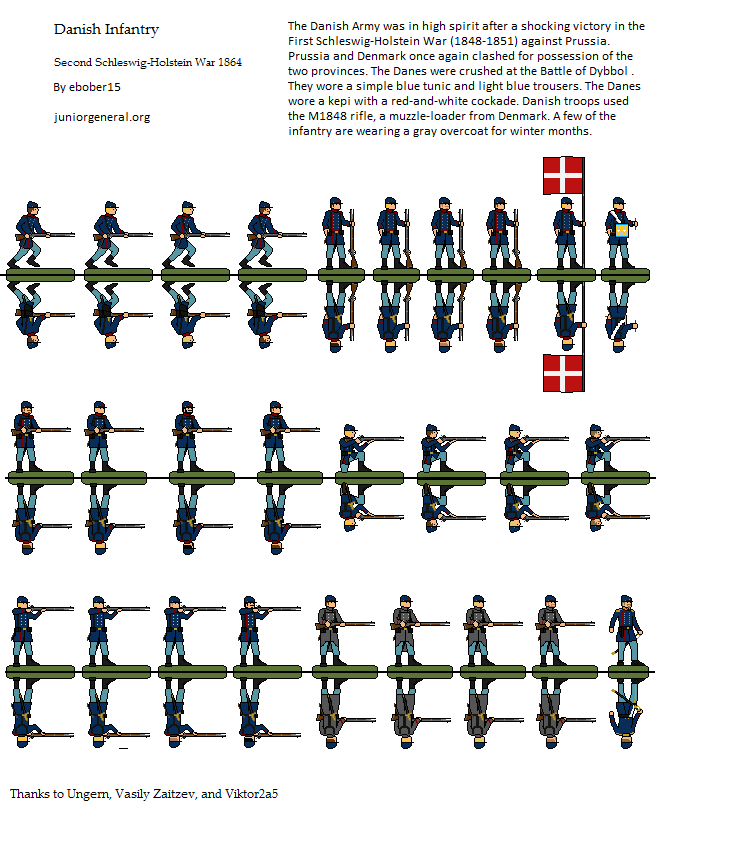 Danish Infantry

Second Schleswig-Holstein War 1864

By ebober15

juniorgeneral.org

The Danish Army was in high spirit after a shocking victory in the First Schleswig-Holstein War (1848-1851) against Prussia. Prussia and Denmark once again clashed for possession of the two provinces. The Danes were crushed at the Battle of Dybbol . They wore a simple blue tunic and light blue trousers. The Danes wore a kepi with a red-and-white cockade. Danish troops used the M1848 rifle, a muzzle-loader from Denmark. A few of the infantry are wearing a gray overcoat for winter months.

Thanks to Ungern, Vasily Zaitzev, and Viktor2a5