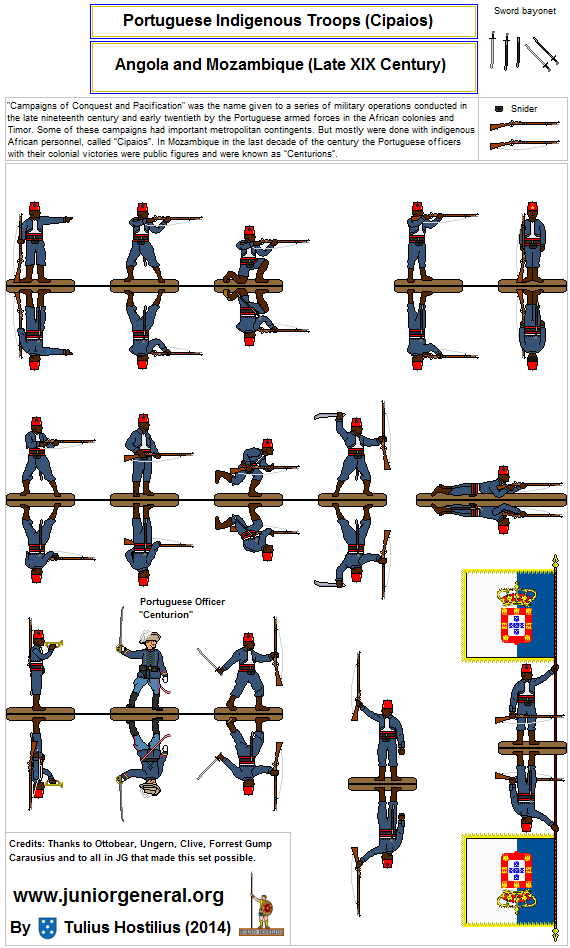 Portuguese Indigenous Troops (Cipaios)

Angola and Mozambique (Late XIX Century)

Sword bayonet

"Campaigns of Conquest and Pacification" was the name given to a series of military operations conducted in the late nineteenth century and early twentieth by the Portuguese armed forces in the African colonies and Timor. Some of these campaigns had important metropolitan contingents. But mostly were done with indigenous African personnel, called "Cipaios". In Mozambique in the last decade of the century the Portuguese officers with their colonial victories were public figures and were known as "Centurions".

Snider

Portuguese Officer
"Centurion"

Credits: Thanks to Ottobear, Ungern, Clive, Forrest Gump Carausius and to all in JG that made this set possible.

www.juniorgeneral.org

By Tulius Hostilius (2014)