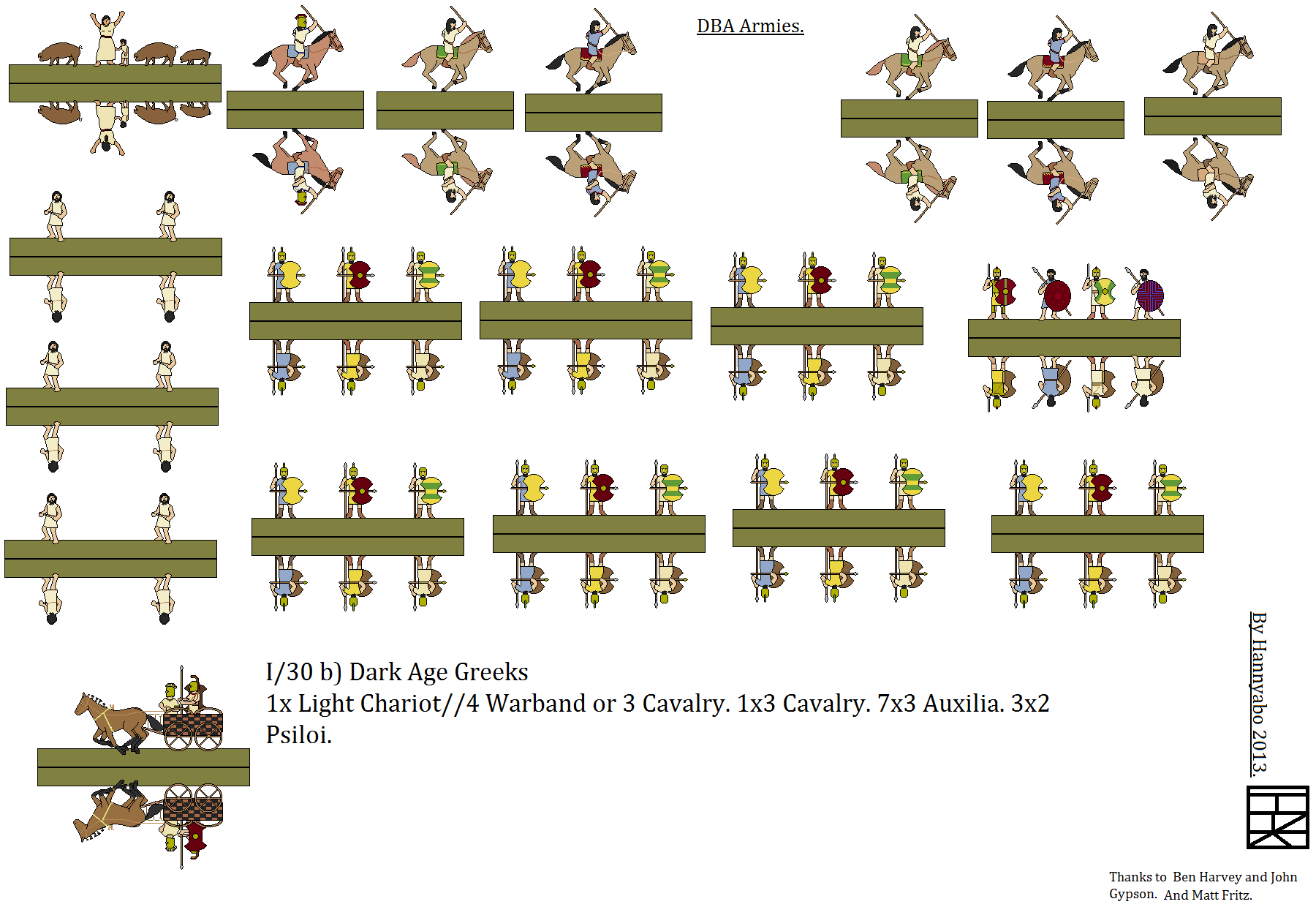 DBA Armies.

I/30 b) Dark Age Greeks
1x Light Chariot//4 Warband or 3 Cavalry. 1x3 Cavalry. 7x3 Auxilia. 3x2 Psiloi.

By Hannyabo 2013.

Thanks to Ben Harvey and John Gypson. And Matt Fritz.