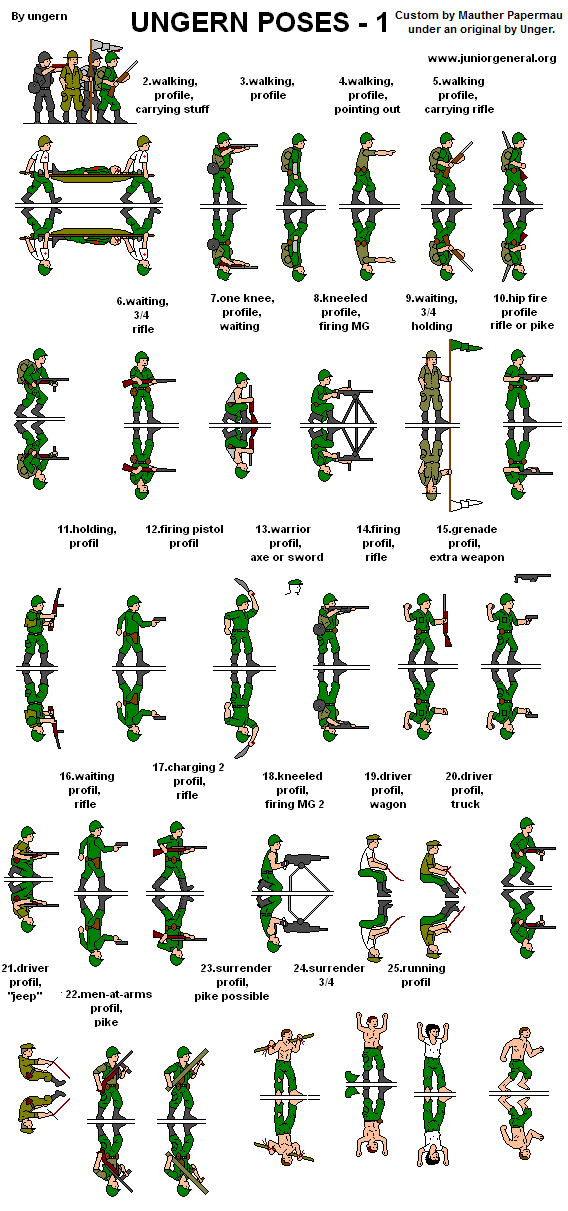 By ungern

UNGERN POSES - 1

Custom by Mauther Papermau under an original by Unger.

www.juniorgeneral.org

2.walking, profile, carrying stuff

3.walking, profile

4.walking, profile, pointing out

5.walking profile, carrying rifle

6.waiting, 3/4 rifle

7.one knee, profile, waiting

8.kneeled profile, firing MG

9.waiting, 3/4 holding

10.hip fire profile rifle or pike

11.holding, profil

12.firing pistol profil

13.warrior profil, axe or sword

14.firing profil, rifle

15.grenade profil, extra weapon

16.waiting profil, rifle

17.charging 2 profil, rifle

18.kneeled profil, firing MG 2

19.driver profil, wagon

20.driver profil, truck

21.driver profil, "jeep"

22.men-at-arms profil, pike

23.surrender profil, pike possible

24.surrender 3/4

25.running profil