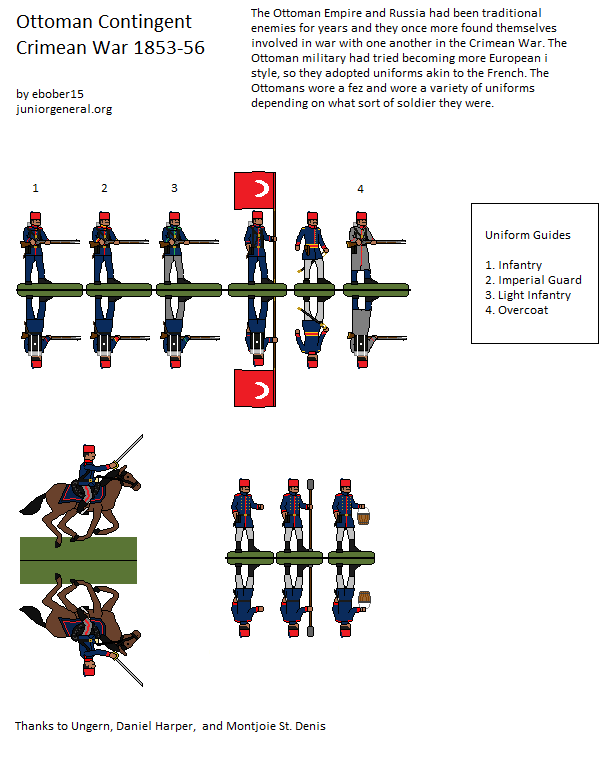 Ottoman Contingent
Crimean War 1853-56

by ebober15
juniorgeneral.org

The Ottoman Empire and Russia had been traditional enemies for years and they once more found themselves involved in war with one another in the Crimean War. The Ottoman military had tried becoming more European i style, so they adopted uniforms akin to the French. The Ottomans wore a fez and wore a variety of uniforms depending on what sort of soldier they were.

1
2
3
4

Uniform Guides

1. Infantry
2. Imperial Guard
3. Light Infantry
4. Overcoat

Thanks to Ungern, Daniel Harper, and Montjoie St. Denis