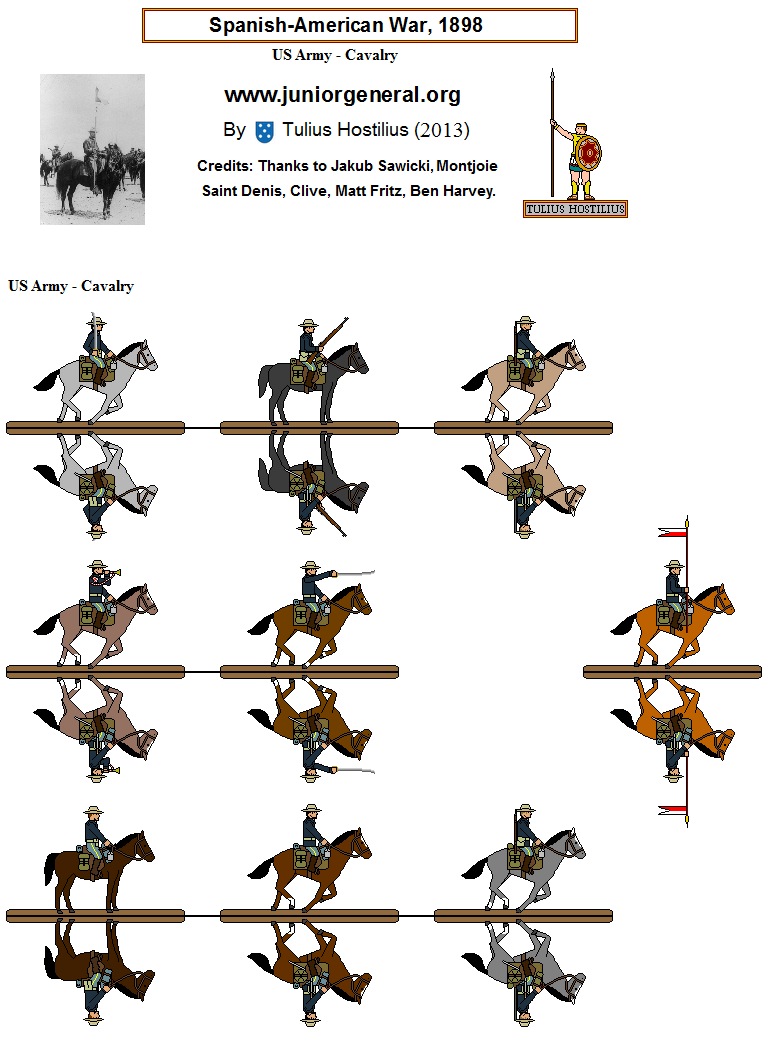 Spanish-American War, 1898

US Army - Cavalry

www.juniorgeneral.org

By Tulius Hostilius (2013)

Credits: Thanks to Jakub Sawicki, Montjoie Saint Denis, Clive, Matt Fritz, Ben Harvey.

TULIUS HOSTILIUS

US Army - Cavalry