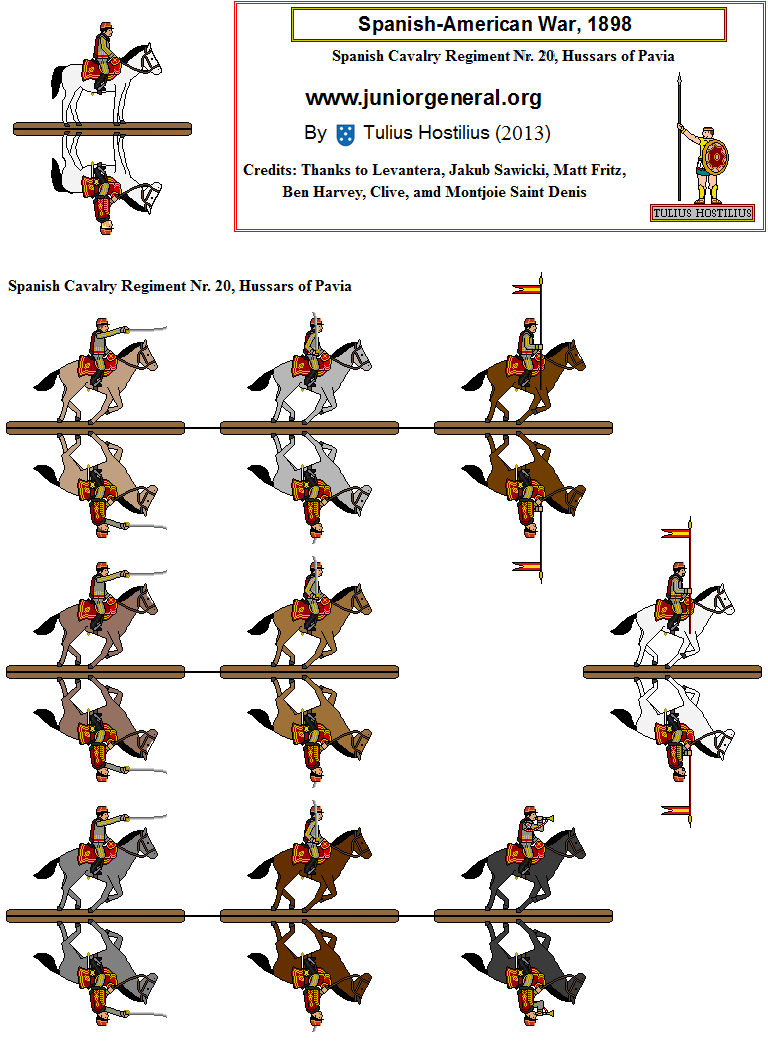 Spanish-American War, 1898

Spanish Cavalry Regiment Nr. 20, Hussars of Pavia

www.juniorgeneral.org

By Tulius Hostilius (2013)

Credits: Thanks to Levantera, Jakub Sawicki, Matt Fritz, Ben Harvey, Clive, amd Montjoie Saint Denis

TULIUS HOSTILIUS

Spanish Cavalry Regiment Nr. 20, Hussars of Pavia