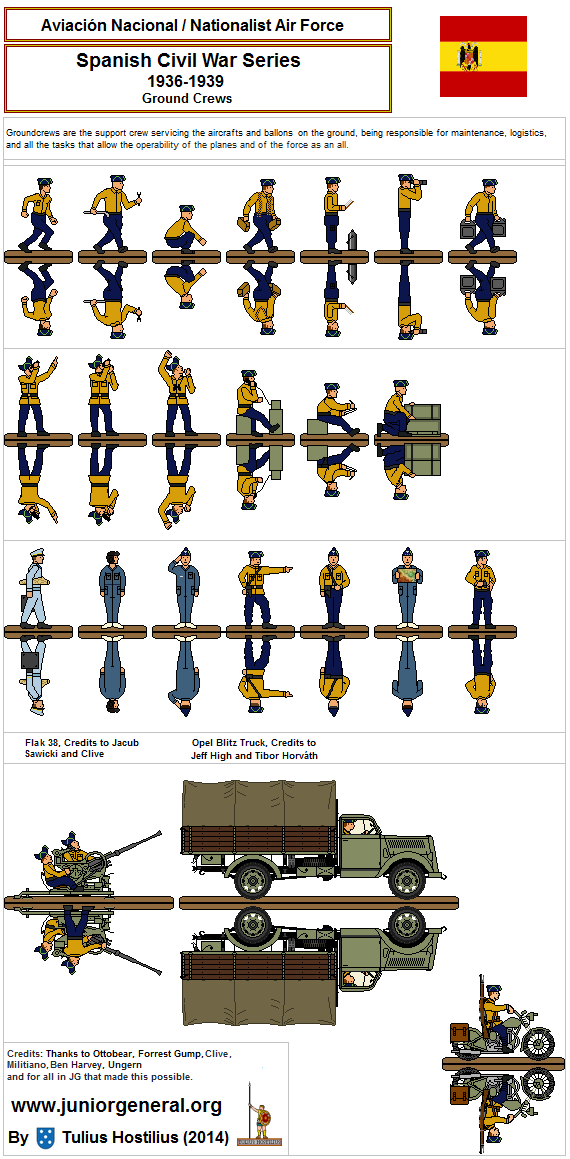 Aviación Nacional / Nationalist Air Force

Spanish Civil War Series
1936-1939
Ground Crews

Groundcrews are the support crew servicing the aircrafts and ballons on the ground, being responsible for maintenance, logistics, and all the tasks that allow the operability of the planes and of the force as an all.

Flak 38, Credits to Jacub Sawicki and Clive

Opel Blitz Truck, Credits to Jeff High and Tibor Horváth

Credits: Thanks to Ottobear, Forrest Gump, Clive, Militiano, Ben Harvey, Ungern and for all in JG that made this possible.

www.juniorgeneral.org

By Tulius Hostilius (2014)