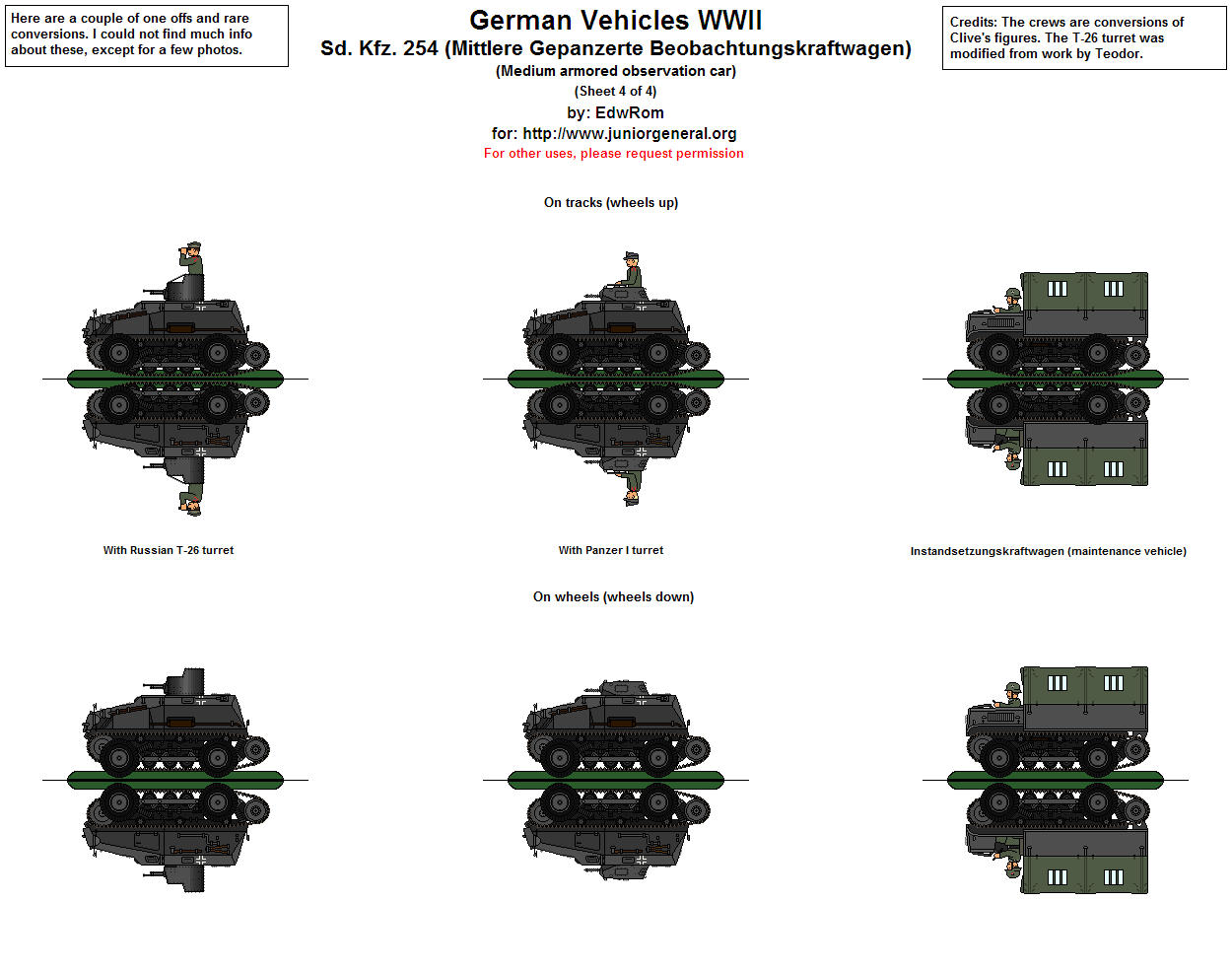 Here are a couple of one offs and rare conversions. I could not find much info about these, except for a few photos.

German Vehicles WWII
Sd. Kfz. 254 (Mittlere Gepanzerte Beobachtungskraftwagen)
(Medium armored observation car)
(Sheet 4 of 4)
by: EdwRom
for: http://www.juniorgeneral.org
For other uses, please request permission

Credits: The crews are conversions of Clive's figures. The T-26 turret was modified from work by Teodor.

On tracks (wheels up)

With Russian T-26 turret

With Panzer I turret

Instandsetzungskraftwagen (maintenance vehicle)

On wheels (wheels down)