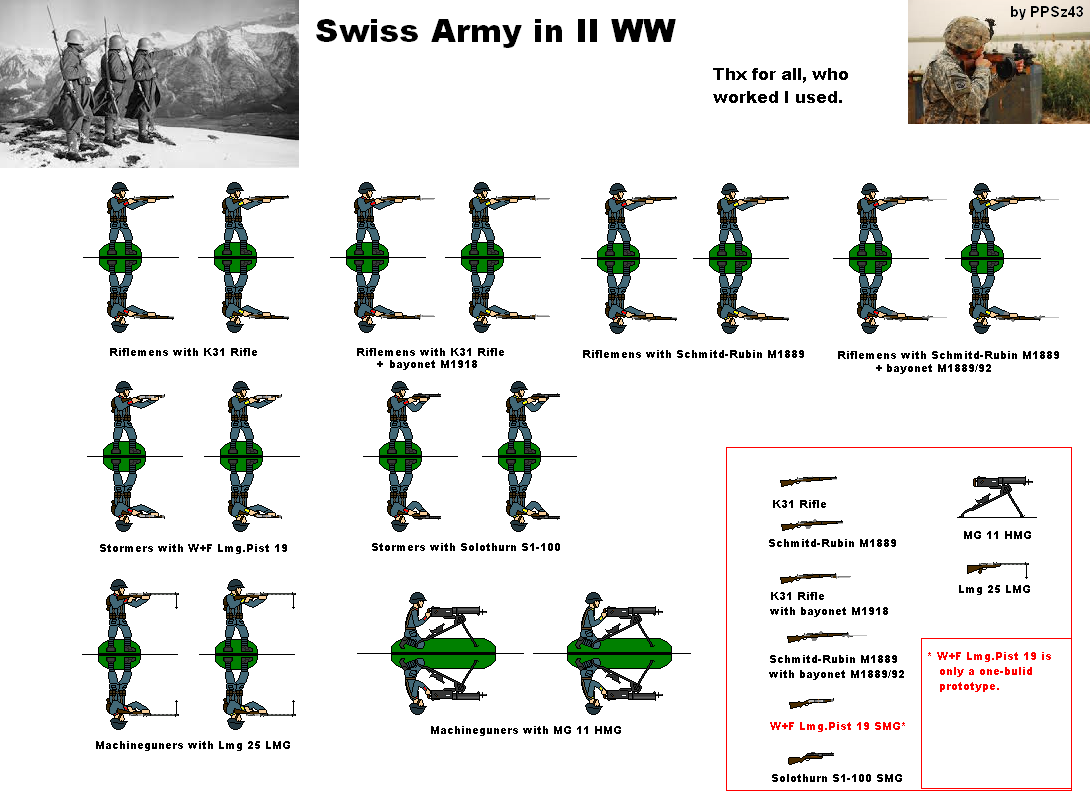 Swiss Army in II WW

by PPSz43

Thx for all, who worked I used.

Riflemens with K31 Rifle

Riflemens with K31 Rifle + bayonet M1918

Riflemens with Schmitd-Rubin M1889

Riflemens with Schmitd-Rubin M1889 + bayonet M1889/92

Stormers with W+F Lmg.Pist 19

Stormers with Solothurn S1-100

Machineguners with Lmg 25 LMG

Machineguners with MG 11 HMG

K31 Rifle

Schmitd-Rubin M1889

K31 Rifle with bayonet M1918

Schmitd-Rubin M1889 with bayonet M1889/92

W+F Lmg.Pist 19 SMG*

Solothurn S1-100 SMG

MG 11 HMG

Lmg 25 LMG

* W+F Lmg.Pist 19 is only a one-bulid prototype.