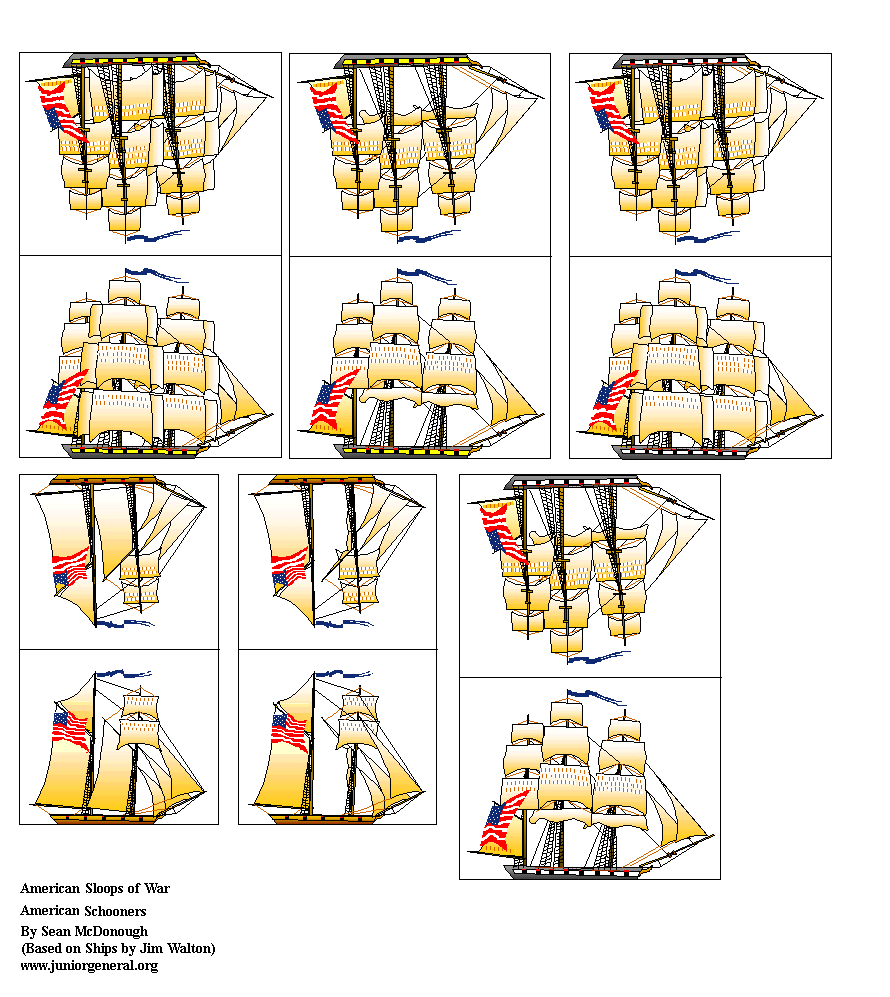 American Sloops of War

American Schooners

By Sean McDonough
(Based on Ships by Jim Walton)
www.juniorgeneral.org