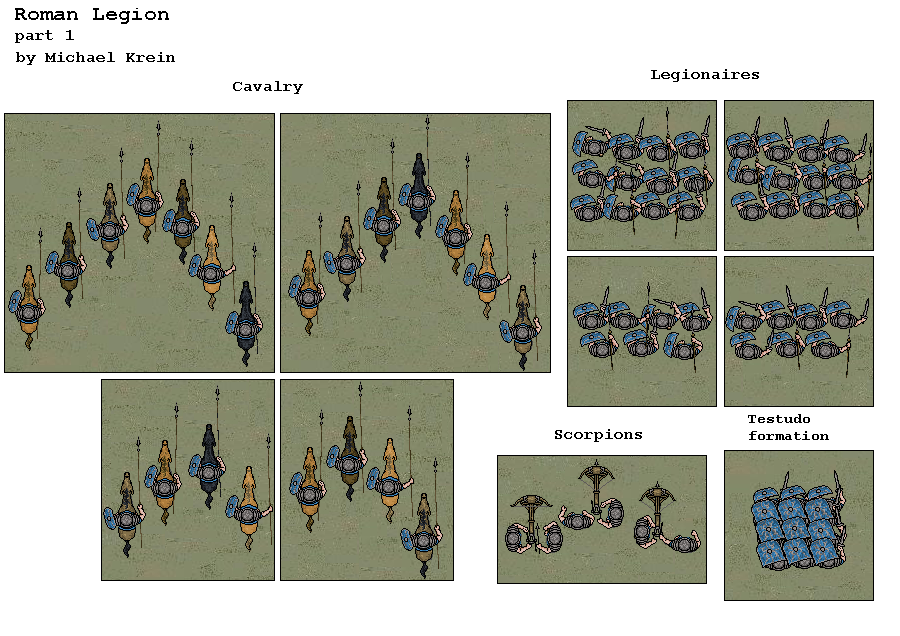 Roman Legion
part 1
by Michael Krein

Cavalry

Legionaires

Scorpions

Testudo formation