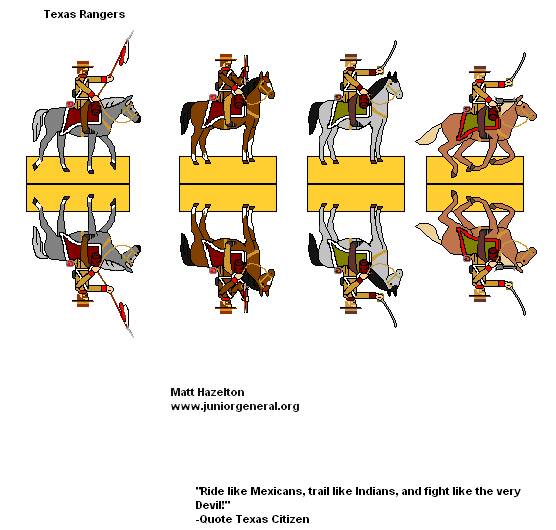 Texas Rangers

Matt Hazelton
www.juniorgeneral.org

"Ride like Mexicans, trail like Indians, and fight like the very Devil!"
-Quote Texas Citizen