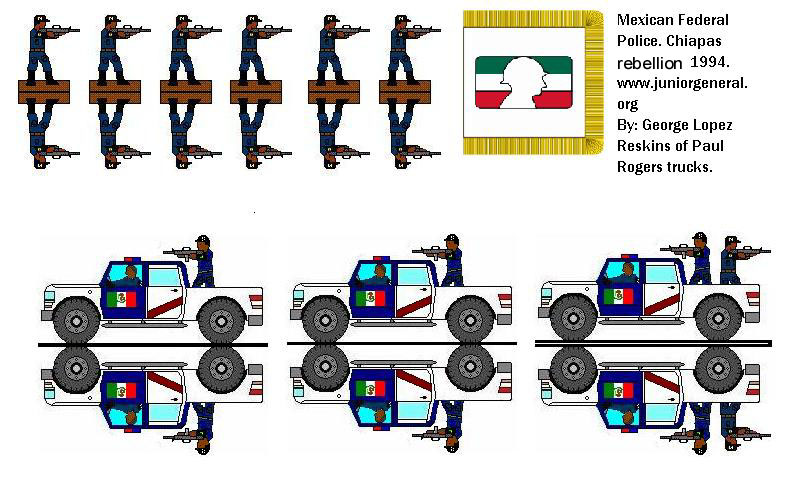 Mexican Federal Police. Chiapas rebellion 1994. www.juniorgeneral.org
By: George Lopez
Reskins of Paul Rogers trucks.