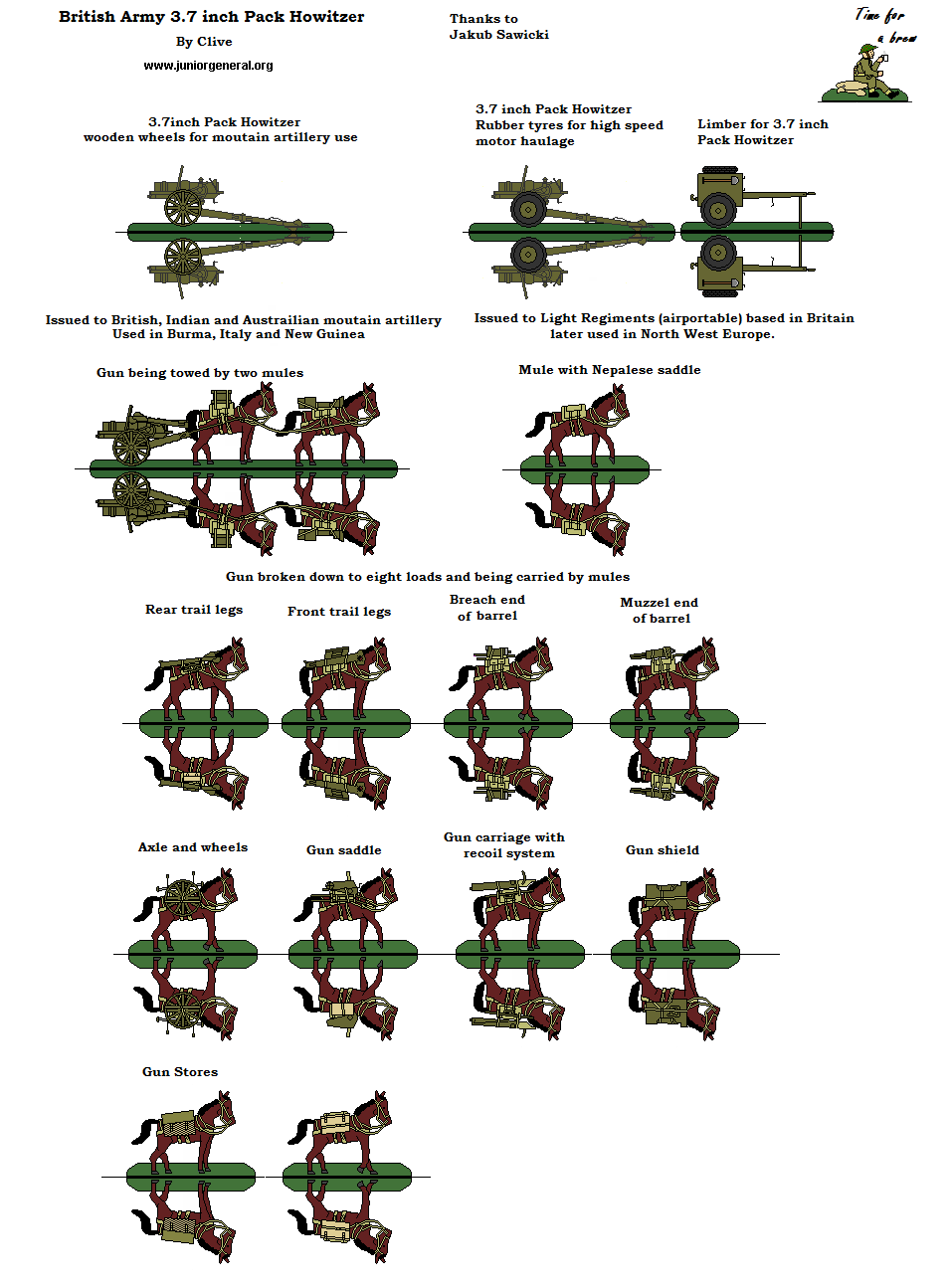 British Army 3.7 inch Pack Howitzer

By Clive

www.juniorgeneral.org

Thanks to
Jakub Sawicki

Time for a brew

3.7inch Pack Howitzer
wooden wheels for moutain artillery use

3.7 inch Pack Howitzer
Rubber tyres for high speed motor haulage

Limber for 3.7 inch
Pack Howitzer

Issued to British, Indian and Austrailian moutain artillery
Used in Burma, Italy and New Guinea

Issued to Light Regiments (airportable) based in Britain
later used in North West Europe.

Gun being towed by two mules

Mule with Nepalese saddle

Gun broken down to eight loads and being carried by mules

Rear trail legs

Front trail legs

Breach end
of barrel

Muzzel end
of barrel

Axle and wheels

Gun saddle

Gun carriage with
recoil system

Gun shield

Gun Stores