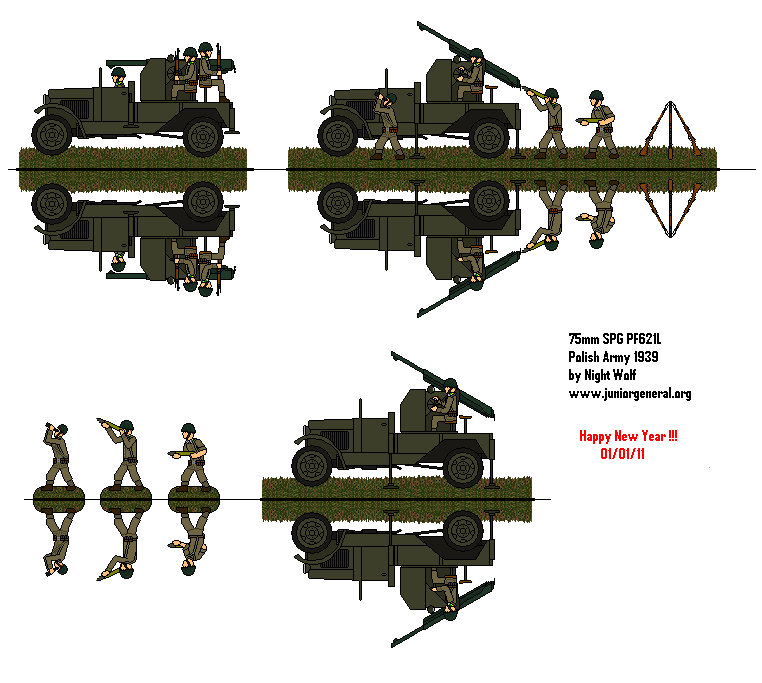 75mm SPG PF621L
Polish Army 1939
by Night Wolf
www.juniorgeneral.org

Happy New Year !!!
01/01/11