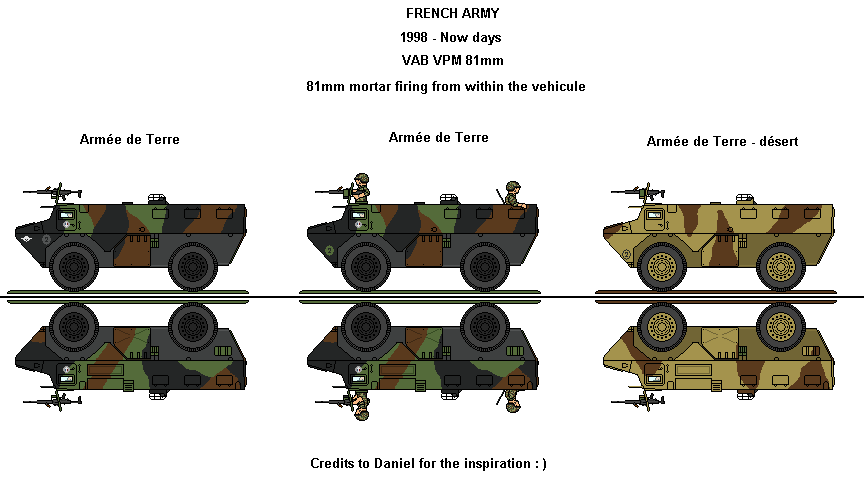 FRENCH ARMY
1998 - Now days
VAB VPM 81mm
81mm mortar firing from within the vehicule

Armée de Terre

Armée de Terre

Armée de Terre - désert

Credits to Daniel for the inspiration : )