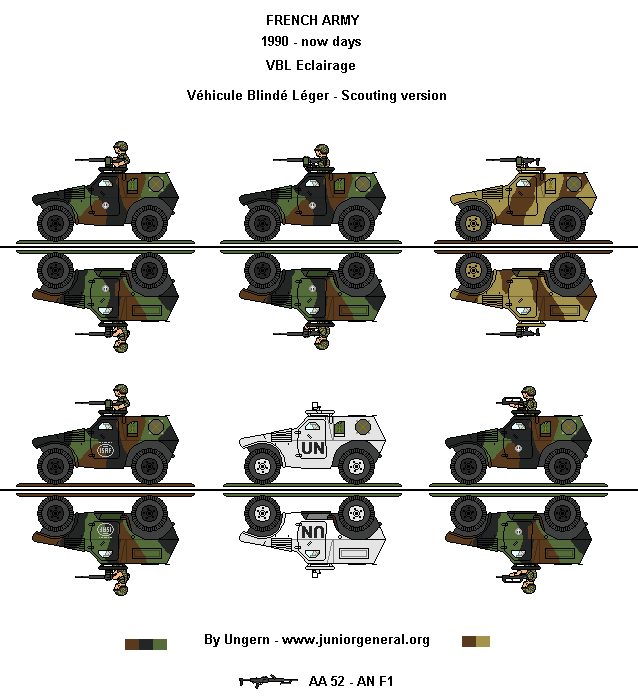 FRENCH ARMY
1990 - now days
VBL Eclairage

Véhicule Blindé Léger - Scouting version

ISAF

UN

ISAF

UN

By Ungern - www.juniorgeneral.org

AA 52 - AN F1