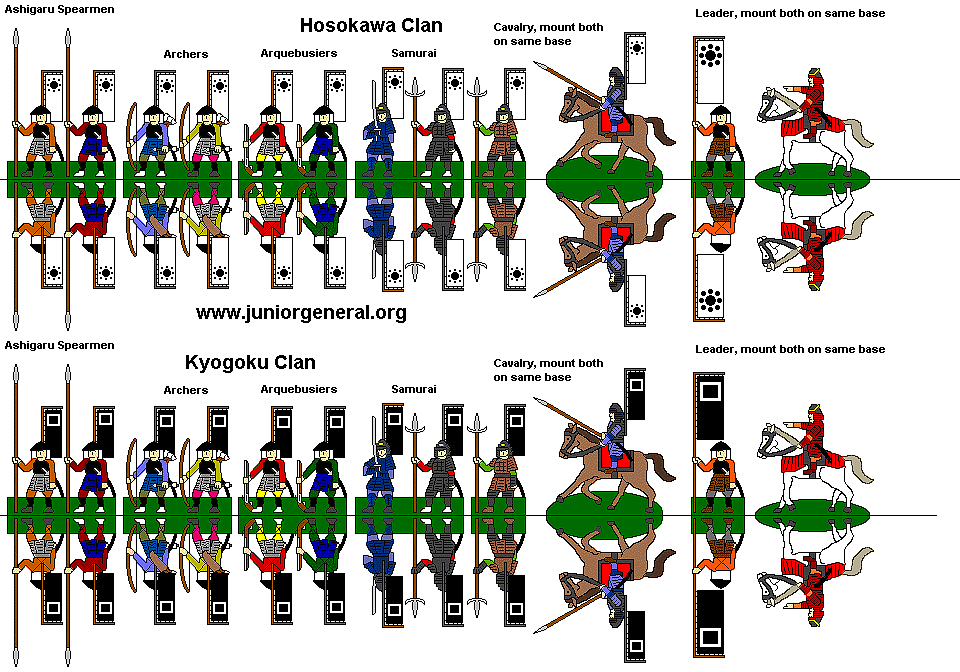 Ashigaru Spearmen

Hosokawa Clan

Archers

Arquebusiers

Samurai

Cavalry, mount both on same base

Leader, mount both on same base

www.juniorgeneral.org

Ashigaru Spearmen

Kyogoku Clan

Archers

Arquebusiers

Samurai

Cavalry, mount both on same base

Leader, mount both on same base