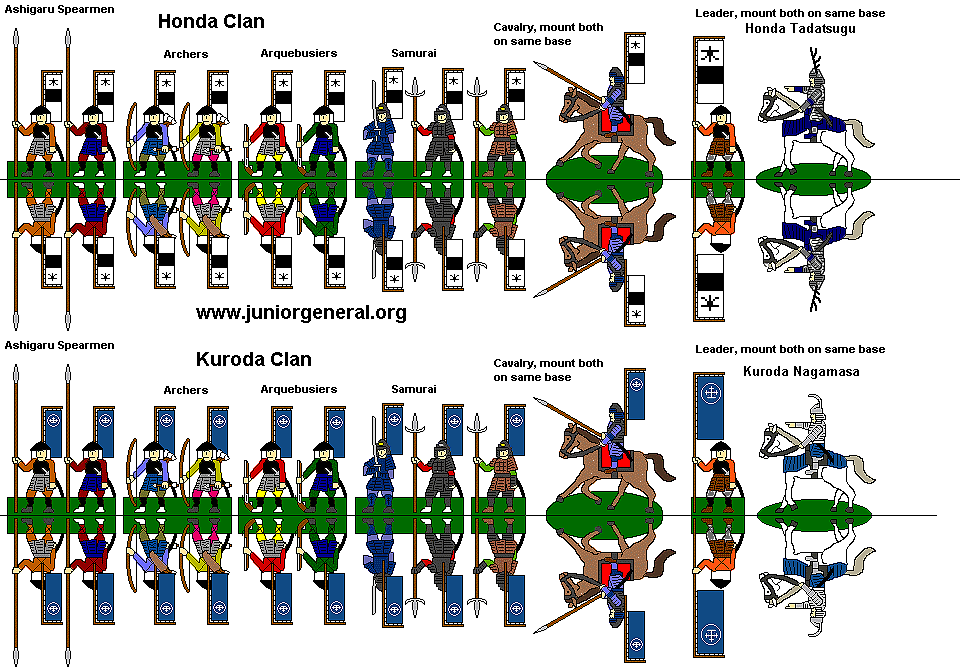 Ashigaru Spearmen

Honda Clan

Archers

Arquebusiers

Samurai

Cavalry, mount both on same base

Leader, mount both on same base

Honda Tadatsugu

www.juniorgeneral.org

Ashigaru Spearmen

Kuroda Clan

Archers

Arquebusiers

Samurai

Cavalry, mount both on same base

Leader, mount both on same base

Kuroda Nagamasa