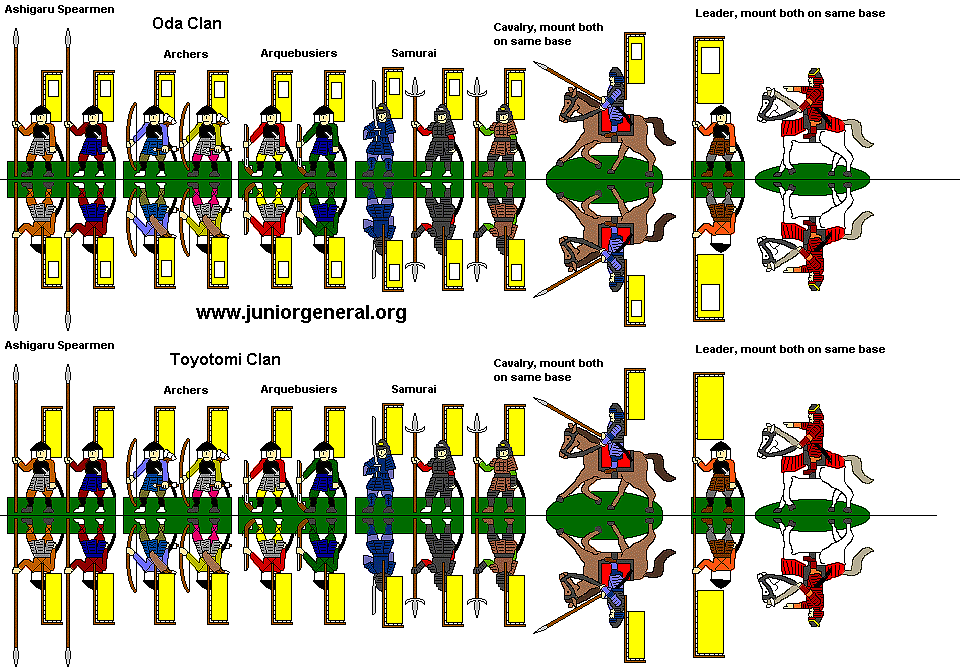 Ashigaru Spearmen

Oda Clan

Archers

Arquebusiers

Samurai

Cavalry, mount both on same base

Leader, mount both on same base

www.juniorgeneral.org

Ashigaru Spearmen

Toyotomi Clan

Archers

Arquebusiers

Samurai

Cavalry, mount both on same base

Leader, mount both on same base