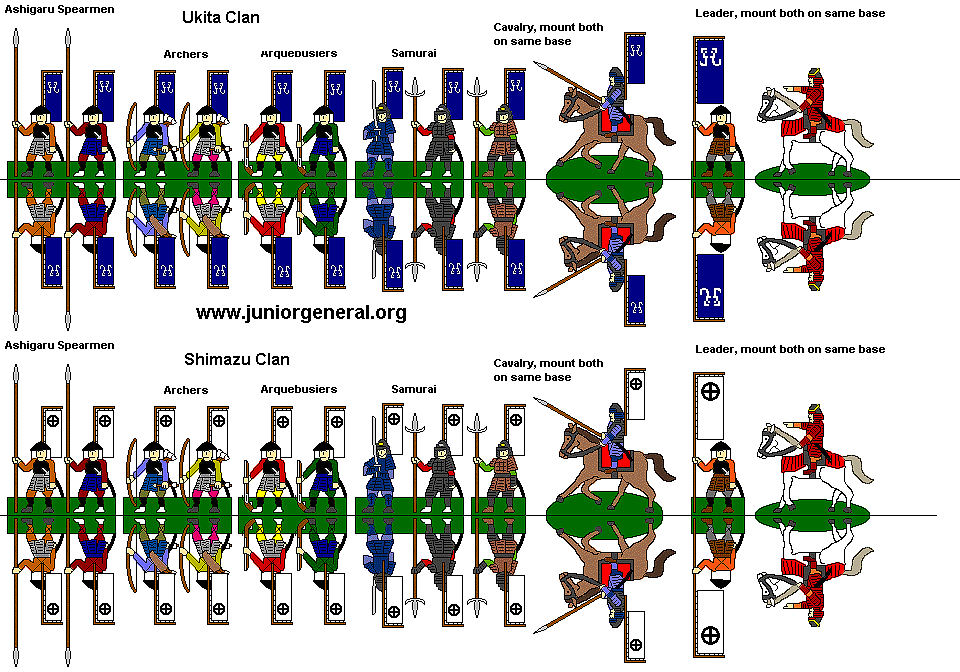 Ashigaru Spearmen

Ukita Clan

Archers

Arquebusiers

Samurai

Cavalry, mount both on same base

Leader, mount both on same base

www.juniorgeneral.org

Ashigaru Spearmen

Shimazu Clan

Archers

Arquebusiers

Samurai

Cavalry, mount both on same base

Leader, mount both on same base