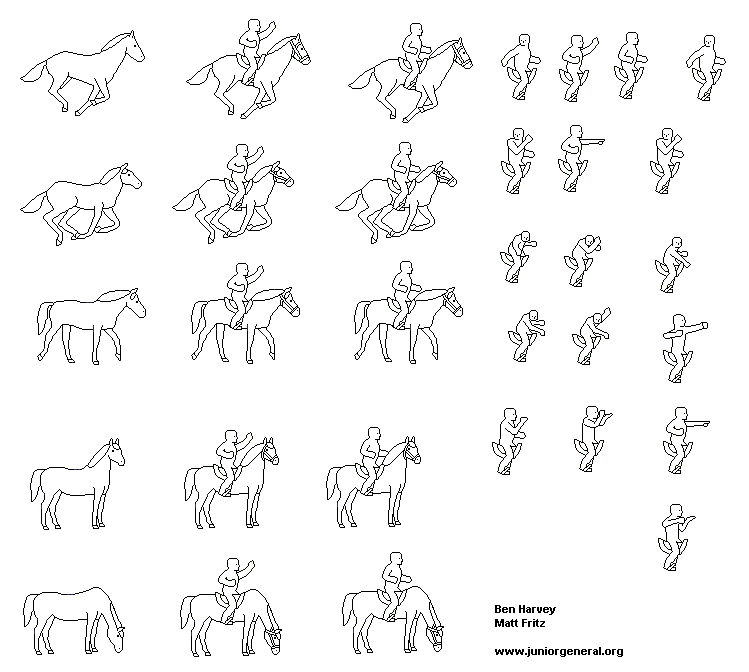 Ben Harvey
Matt Fritz

www.juniorgeneral.org