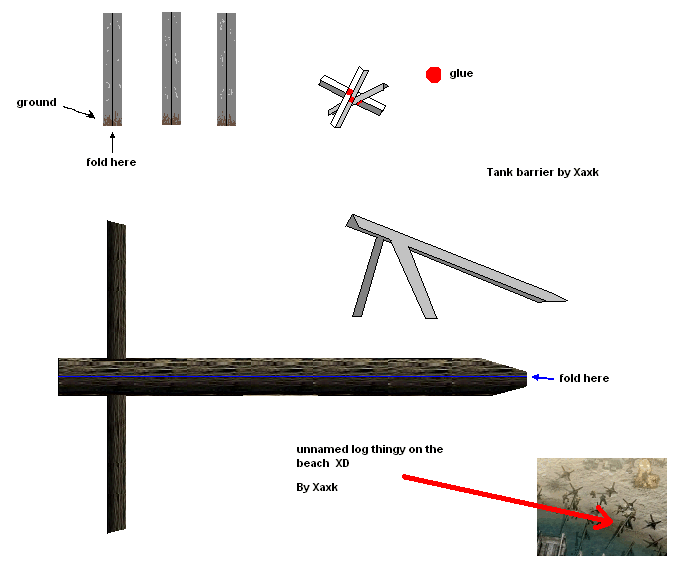 ground

fold here

glue

Tank barrier by Xaxk

fold here

unnamed log thingy on the beach XD

By Xaxk