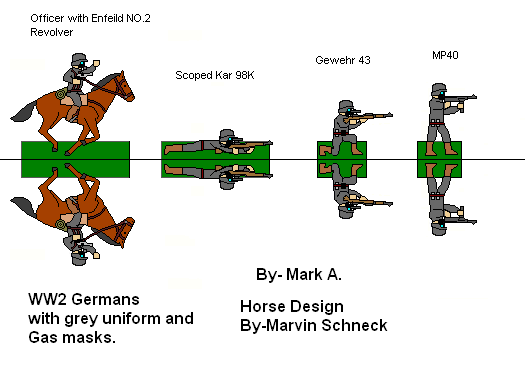 Officer with Enfeild NO.2 Revolver

Scoped Kar 98K

Gewehr 43

MP40

By- Mark A.

WW2 Germans with grey uniform and Gas masks.

Horse Design By-Marvin Schneck