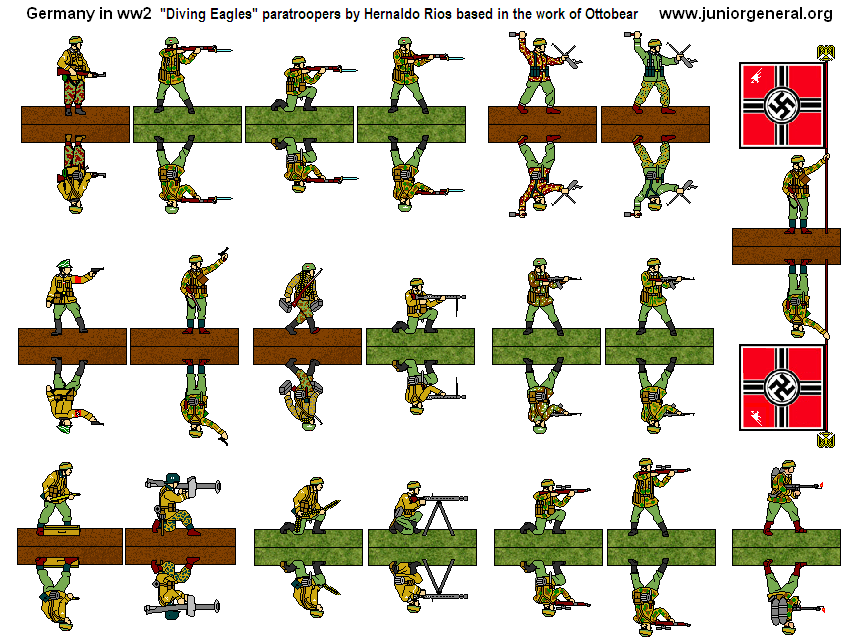 Germany in ww2 "Diving Eagles" paratroopers by Hernaldo Rios based in the work of Ottobear www.juniorgeneral.org