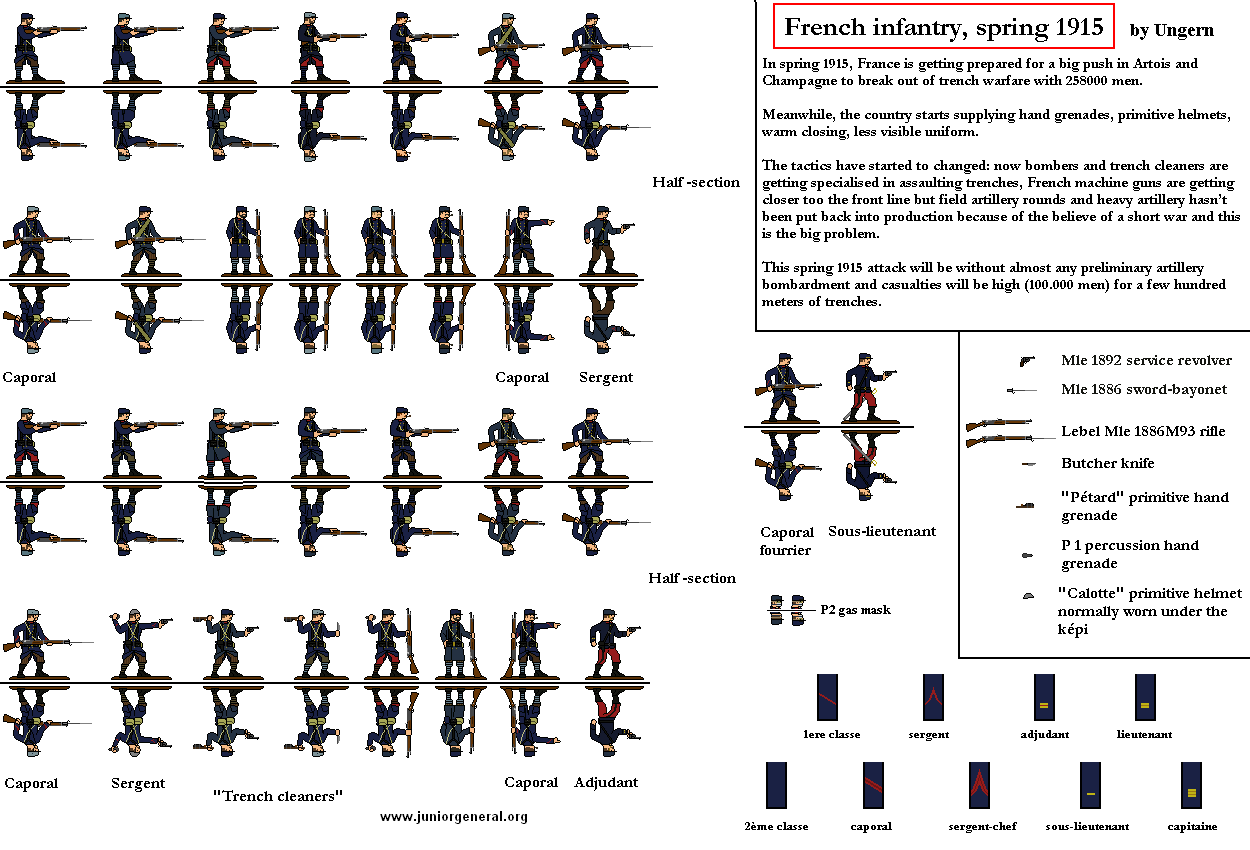 French infantry, spring 1915 by Ungern

In spring 1915, France is getting prepared for a big push in Artois and Champagne to break out of trench warfare with 258000 men.

Meanwhile, the country starts supplying hand grenades, primitive helmets, warm closing, less visible uniform.

The tactics have started to changed: now bombers and trench cleaners are getting specialised in assaulting trenches, French machine guns are getting closer too the front line but field artillery rounds and heavy artillery hasn't been put back into production because of the believe of a short war and this is the big problem.

This spring 1915 attack will be without almost any preliminary artillery bombardment and casualties will be high (100.000 men) for a few hundred meters of trenches.

Half -section

Caporal

Caporal

Sergent

Half -section

Caporal

Sergent

"Trench cleaners"

Caporal

Adjudant

www.juniorgeneral.org

Caporal fourrier

Sous-lieutenant

P2 gas mask

Mle 1892 service revolver

Mle 1886 sword-bayonet

Lebel Mle 1886M93 rifle

Butcher knife

"Pétard" primitive hand grenade

P 1 percussion hand grenade

"Calotte" primitive helmet normally worn under the képi

1ere classe

sergent

adjudant

lieutenant

2ème classe

caporal

sergent-chef

sous-lieutenant

capitaine