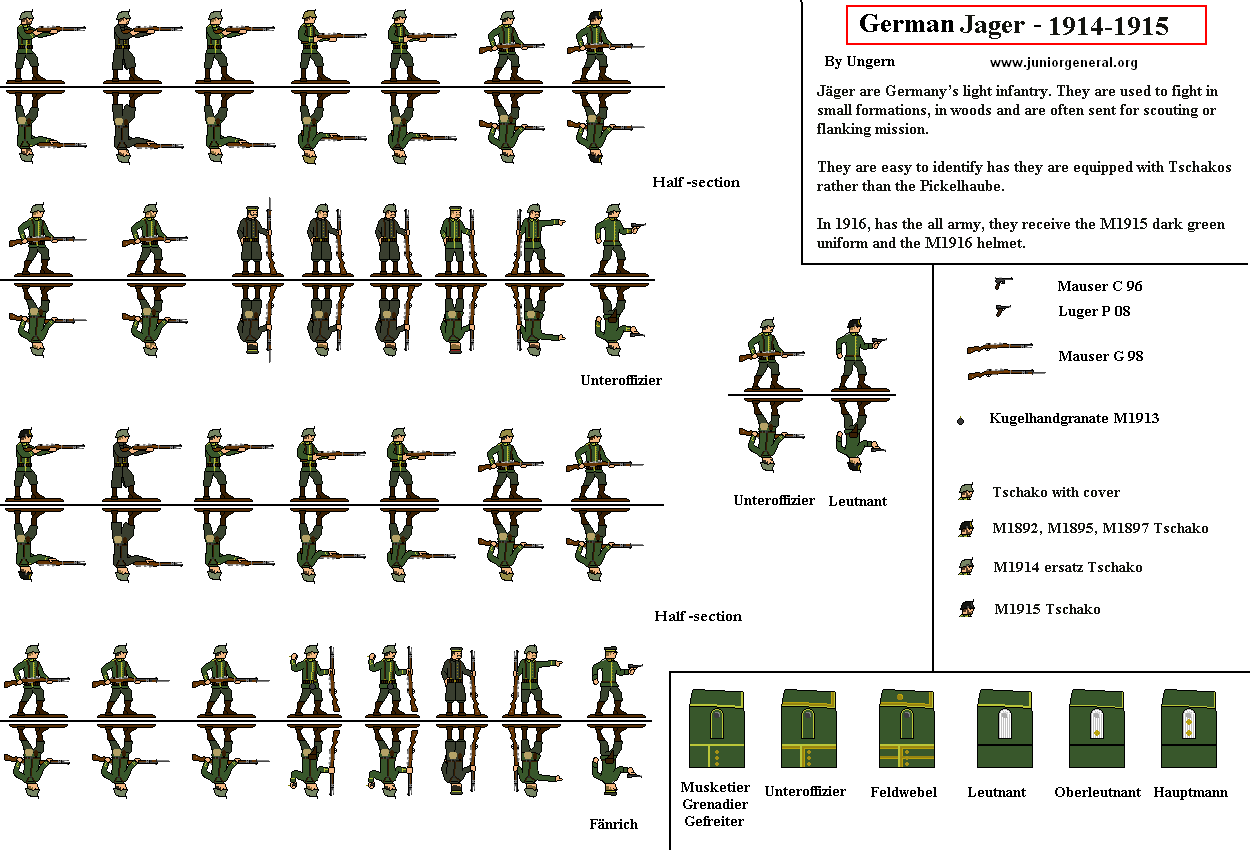 German Jager - 1914-1915

By Ungern www.juniorgeneral.org

Jäger are Germany's light infantry. They are used to fight in small formations, in woods and are often sent for scouting or flanking mission.

They are easy to identify has they are equipped with Tschakos rather than the Pickelhaube.

In 1916, has the all army, they receive the M1915 dark green uniform and the M1916 helmet.

Half -section

Unteroffizier

Unteroffizier Leutnant

Half -section

Fänrich

Mauser C 96
Luger P 08
Mauser G 98
Kugelhandgranate M1913
Tschako with cover
M1892, M1895, M1897 Tschako
M1914 ersatz Tschako
M1915 Tschako

Musketier Grenadier Gefreiter

Unteroffizier

Feldwebel

Leutnant

Oberleutnant

Hauptmann