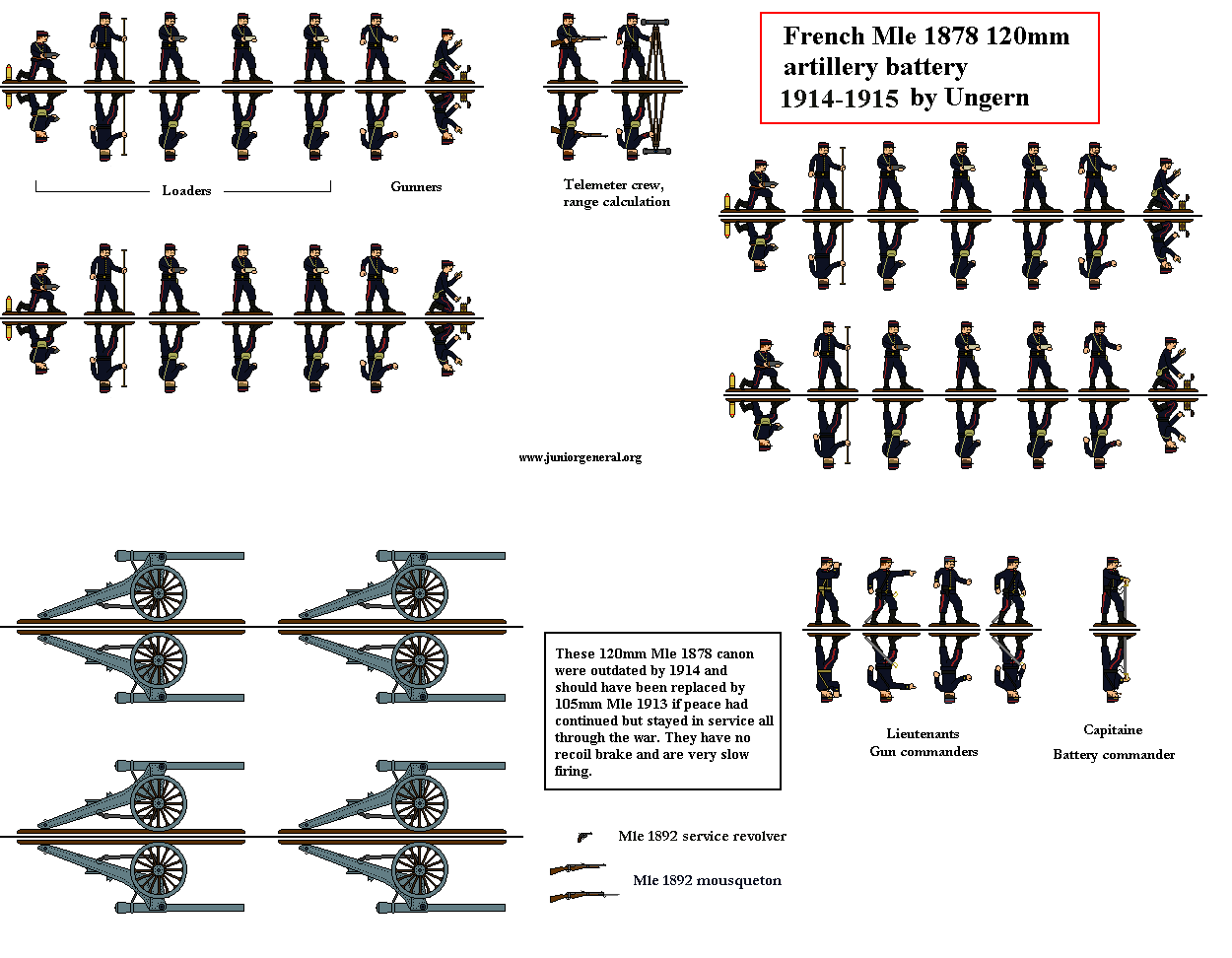 French Mle 1878 120mm artillery battery 1914-1915 by Ungern

Loaders

Gunners

Telemeter crew, range calculation

www.juniorgeneral.org

These 120mm Mle 1878 canon were outdated by 1914 and should have been replaced by 105mm Mle 1913 if peace had continued but stayed in service all through the war. They have no recoil brake and are very slow firing.

Lieutenants
Gun commanders

Capitaine
Battery commander

Mle 1892 service revolver

Mle 1892 mousqueton