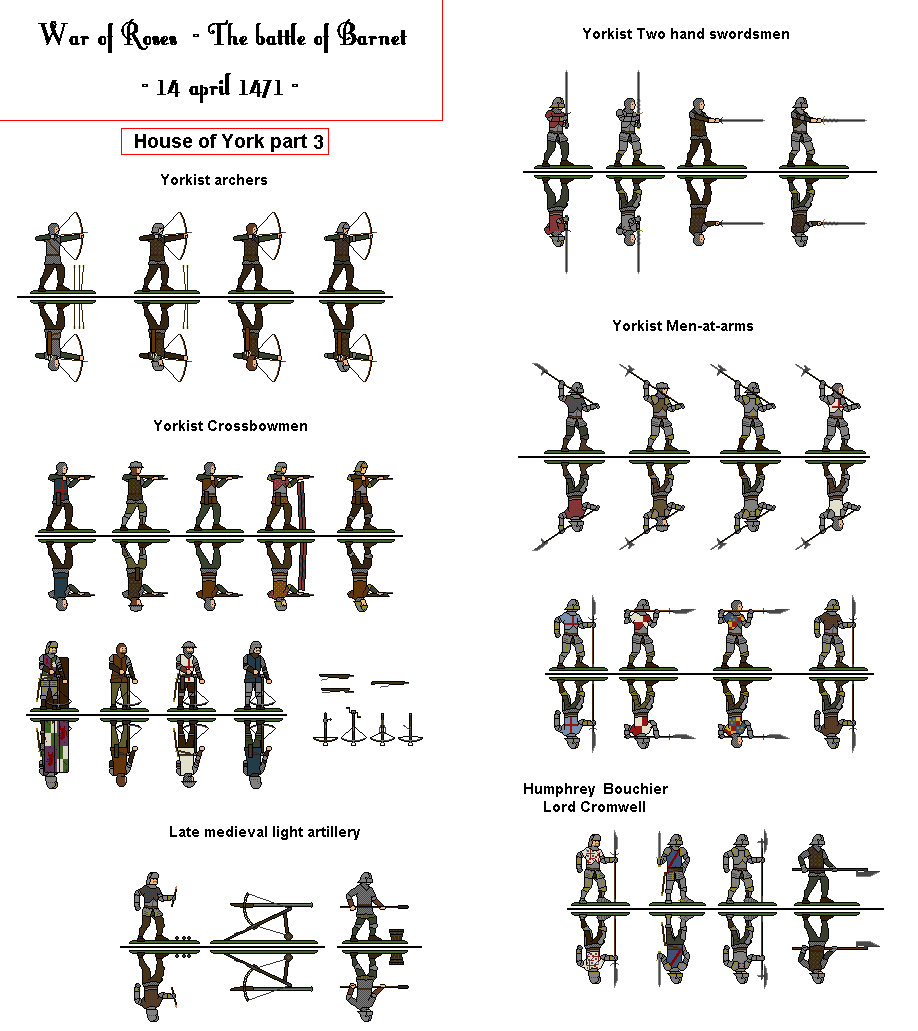 War of Roses - The battle of Barnet

- 14 april 1471 -

House of York part 3

Yorkist archers

Yorkist Crossbowmen

Late medieval light artillery

Yorkist Two hand swordsmen

Yorkist Men-at-arms

Humphrey Bouchier
Lord Cromwell