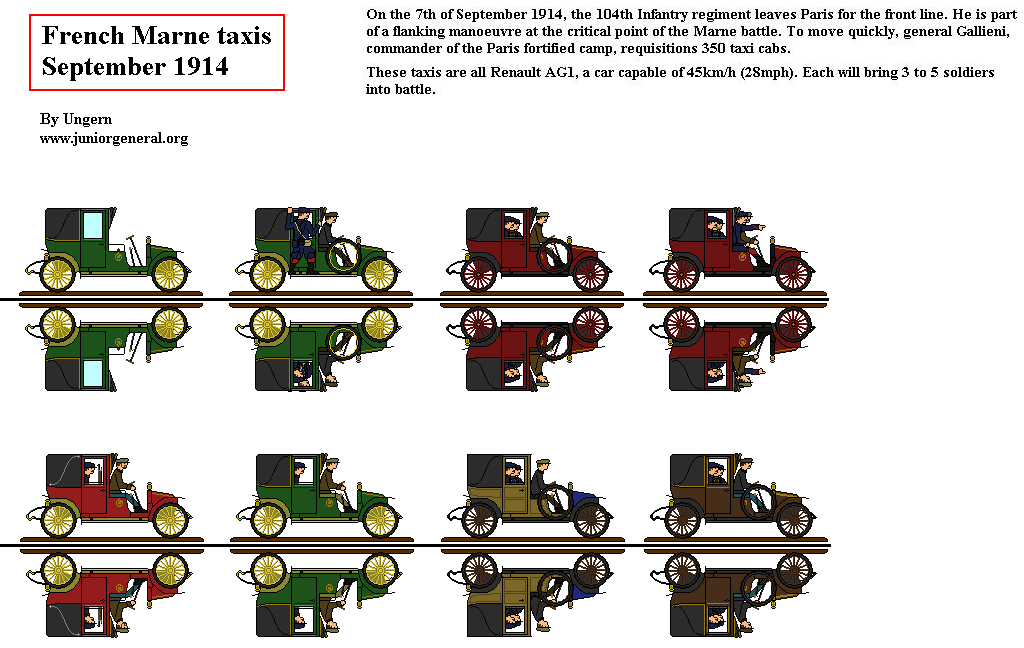 French Marne taxis
September 1914

By Ungern
www.juniorgeneral.org

On the 7th of September 1914, the 104th Infantry regiment leaves Paris for the front line. He is part of a flanking manoeuvre at the critical point of the Marne battle. To move quickly, general Gallieni, commander of the Paris fortified camp, requisitions 350 taxi cabs.

These taxis are all Renault AG1, a car capable of 45km/h (28mph). Each will bring 3 to 5 soldiers into battle.