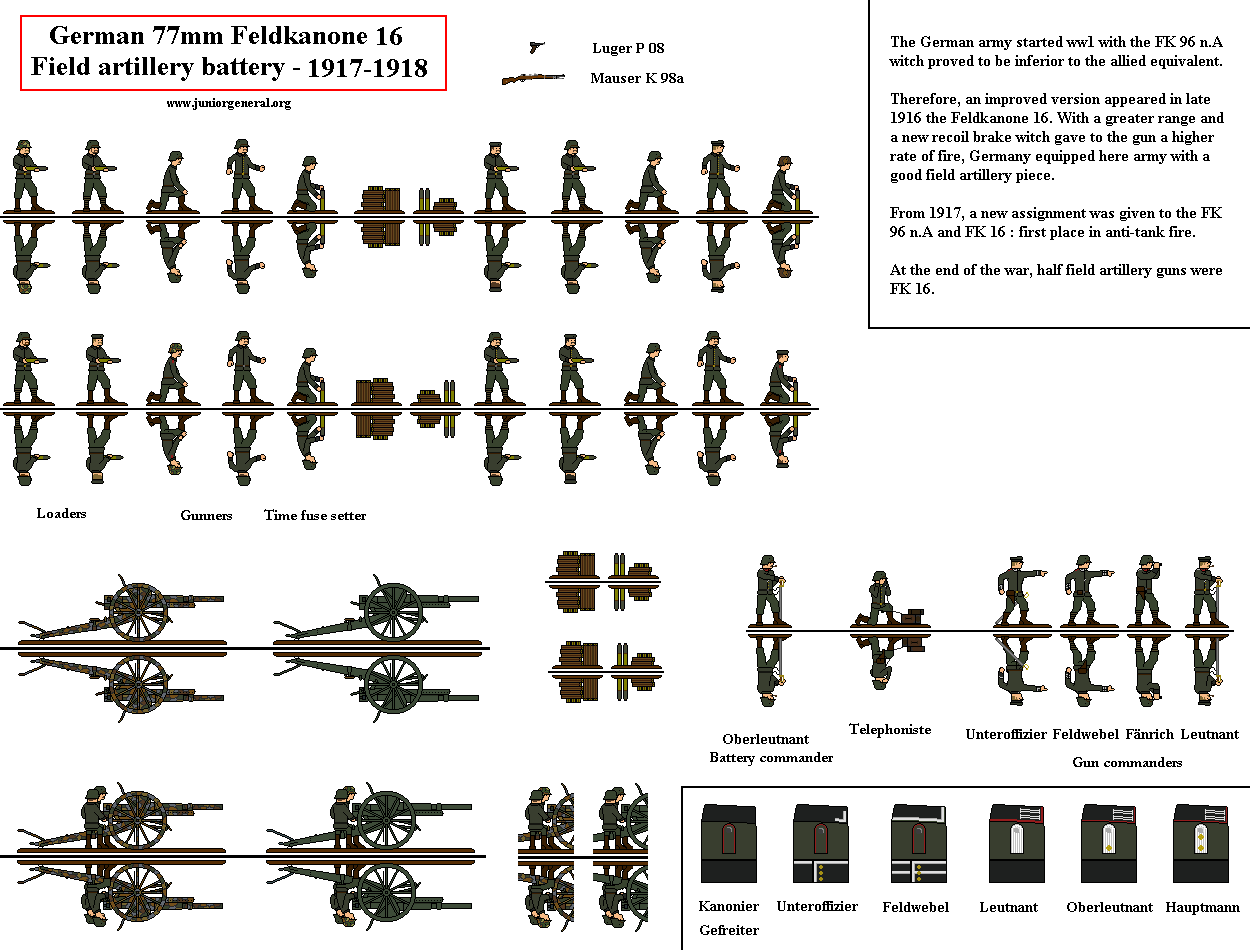 German 77mm Feldkanone 16
Field artillery battery - 1917-1918

www.juniorgeneral.org

Luger P 08

Mauser K 98a

The German army started ww1 with the FK 96 n.A witch proved to be inferior to the allied equivalent.

Therefore, an improved version appeared in late 1916 the Feldkanone 16. With a greater range and a new recoil brake witch gave to the gun a higher rate of fire, Germany equipped here army with a good field artillery piece.

From 1917, a new assignment was given to the FK 96 n.A and FK 16 : first place in anti-tank fire.

At the end of the war, half field artillery guns were FK 16.

Loaders

Gunners

Time fuse setter

Oberleutnant
Battery commander

Telephoniste

Unteroffizier Feldwebel Fänrich Leutnant

Gun commanders

Kanonier
Gefreiter

Unteroffizier

Feldwebel

Leutnant

Oberleutnant

Hauptmann