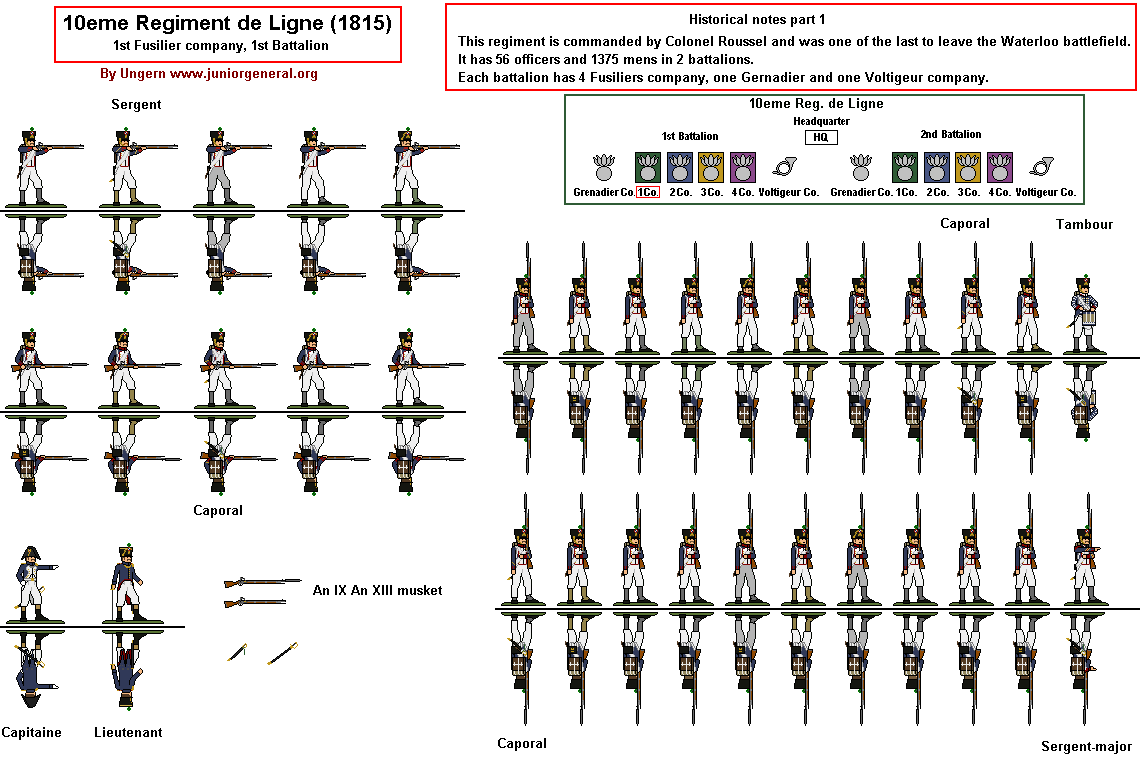 10eme Regiment de Ligne (1815)
1st Fusilier company, 1st Battalion

By Ungern www.juniorgeneral.org

Historical notes part 1
This regiment is commanded by Colonel Roussel and was one of the last to leave the Waterloo battlefield.
It has 56 officers and 1375 mens in 2 battalions.
Each battalion has 4 Fusiliers company, one Gernadier and one Voltigeur company.

10eme Reg. de Ligne
Headquarter
HQ
1st Battalion
2nd Battalion
Grenadier Co. 1Co. 2Co. 3Co. 4Co. Voltigeur Co.
Grenadier Co. 1Co. 2Co. 3Co. 4Co. Voltigeur Co.

Sergent

Caporal

Tambour

Caporal

An IX An XIII musket

Capitaine

Lieutenant

Caporal

Sergent-major