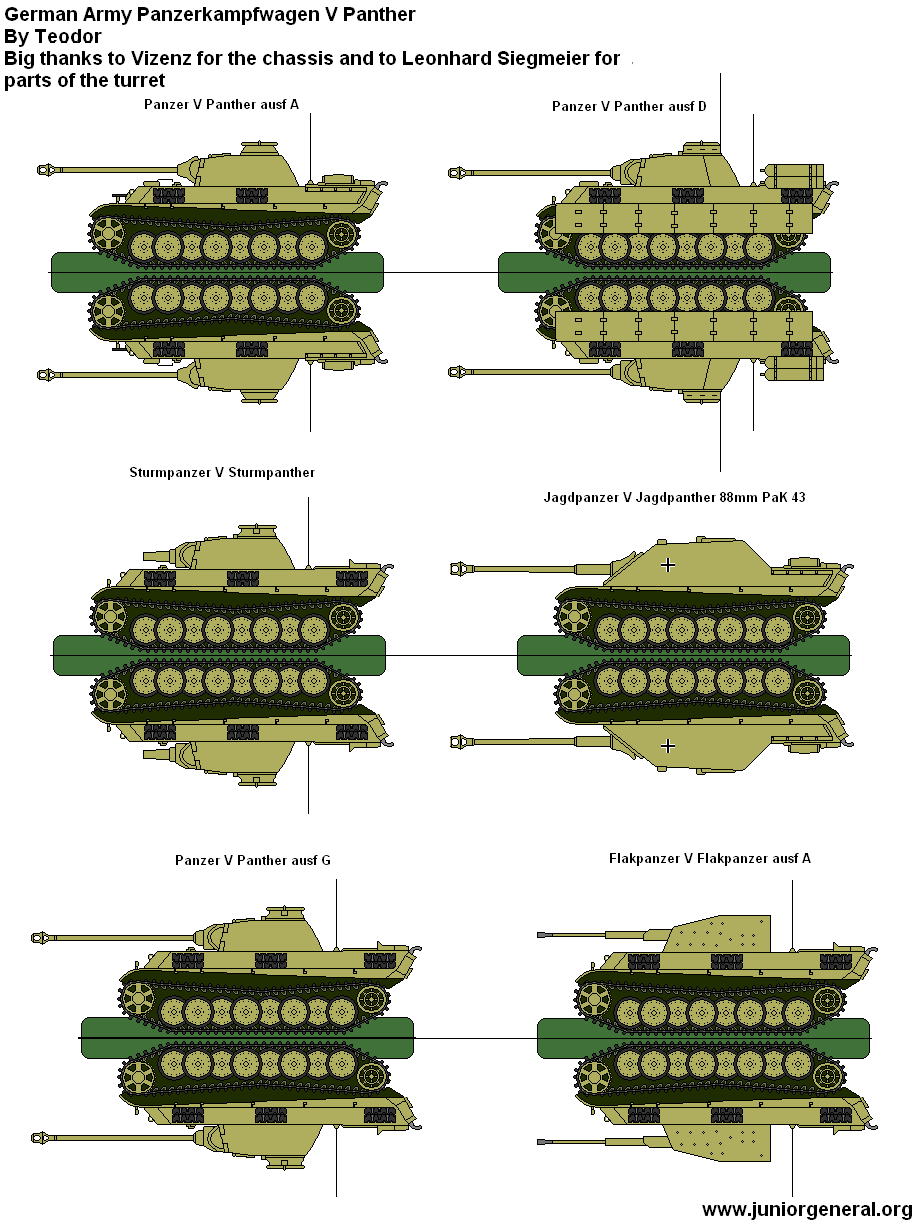 German Army Panzerkampfwagen V Panther
By Teodor
Big thanks to Vizenz for the chassis and to Leonhard Siegmeier for parts of the turret

Panzer V Panther ausf A

Panzer V Panther ausf D

Sturmpanzer V Sturmpanther

Jagdpanzer V Jagdpanther 88mm PaK 43

Panzer V Panther ausf G

Flakpanzer V Flakpanzer ausf A

www.juniorgeneral.org