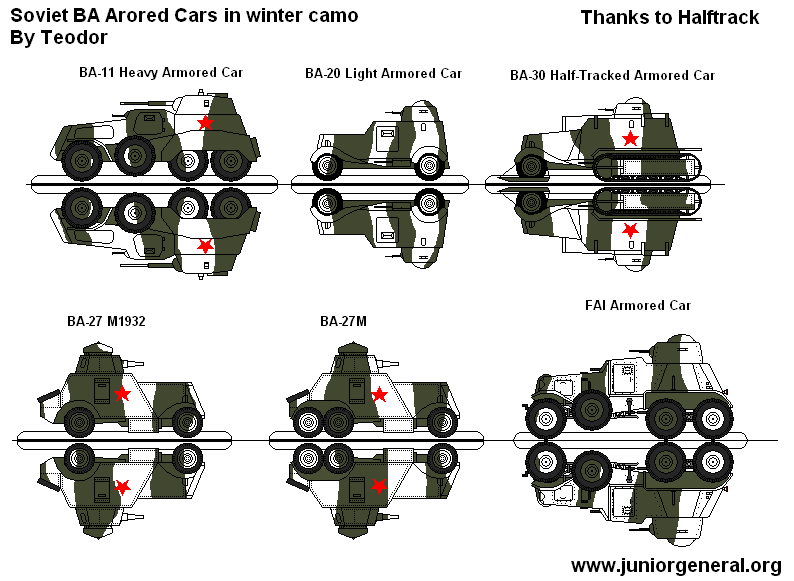 Soviet BA Arored Cars in winter camo
By Teodor

Thanks to Halftrack

BA-11 Heavy Armored Car

BA-20 Light Armored Car

BA-30 Half-Tracked Armored Car

BA-27 M1932

BA-27M

FAI Armored Car

www.juniorgeneral.org