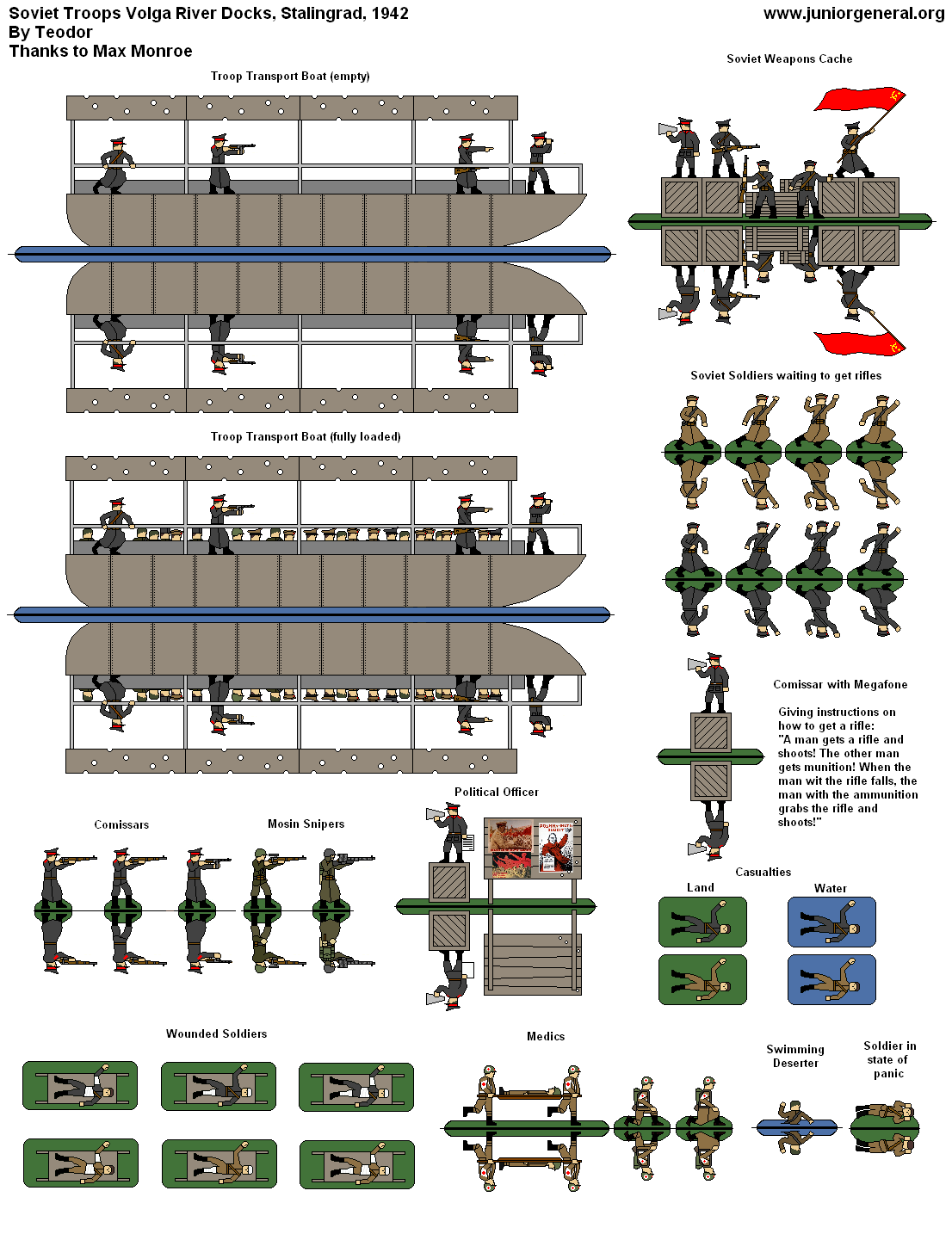 Soviet Troops Volga River Docks, Stalingrad, 1942
By Teodor
Thanks to Max Monroe

www.juniorgeneral.org

Troop Transport Boat (empty)

Soviet Weapons Cache

Soviet Soldiers waiting to get rifles

Troop Transport Boat (fully loaded)

Comissar with Megafone

Giving instructions on how to get a rifle:
"A man gets a rifle and shoots! The other man gets munition! When the man wit the rifle falls, the man with the ammunition grabs the rifle and shoots!"

Political Officer

Comissars

Mosin Snipers

Casualties

Land

Water

Wounded Soldiers

Medics

Swimming Deserter

Soldier in state of panic