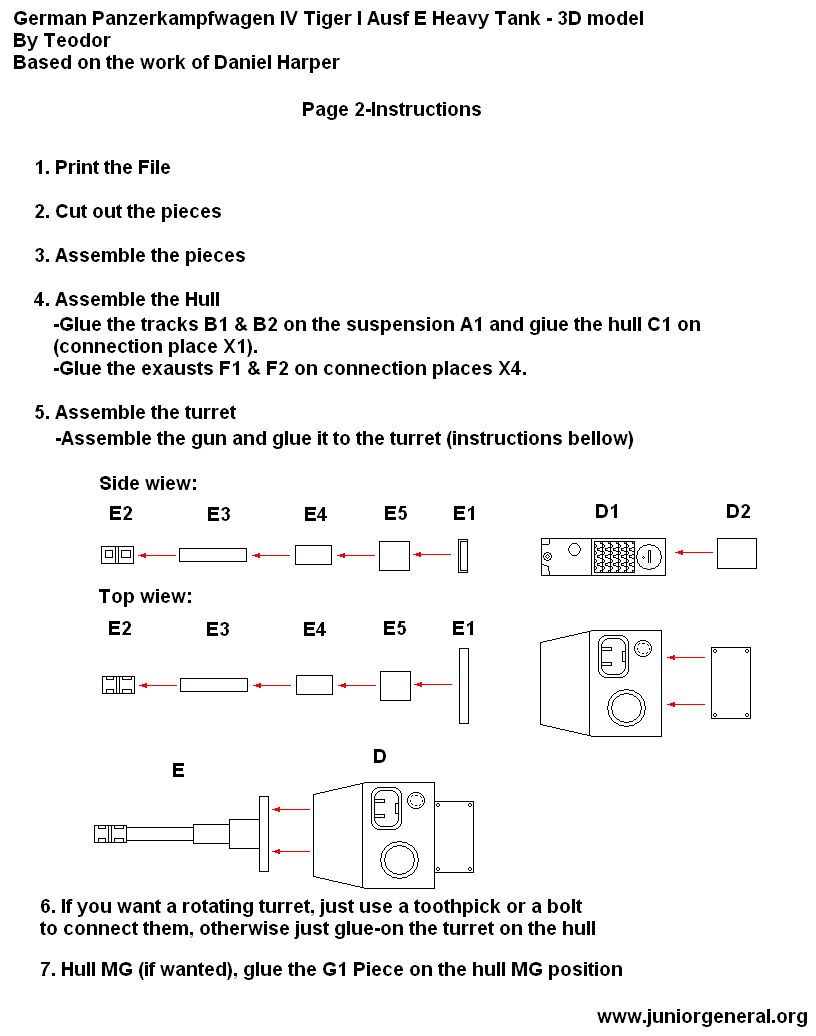 German Panzerkampfwagen IV Tiger I Ausf E Heavy Tank - 3D model
By Teodor
Based on the work of Daniel Harper

Page 2-Instructions

1. Print the File

2. Cut out the pieces

3. Assemble the pieces

4. Assemble the Hull
-Glue the tracks B1 & B2 on the suspension A1 and giue the hull C1 on (connection place X1).
-Glue the exausts F1 & F2 on connection places X4.

5. Assemble the turret
-Assemble the gun and glue it to the turret (instructions bellow)

Side wiew:

E2 E3 E4 E5 E1 D1 D2

Top wiew:

E2 E3 E4 E5 E1

E D

6. If you want a rotating turret, just use a toothpick or a bolt to connect them, otherwise just glue-on the turret on the hull

7. Hull MG (if wanted), glue the G1 Piece on the hull MG position

www.juniorgeneral.org